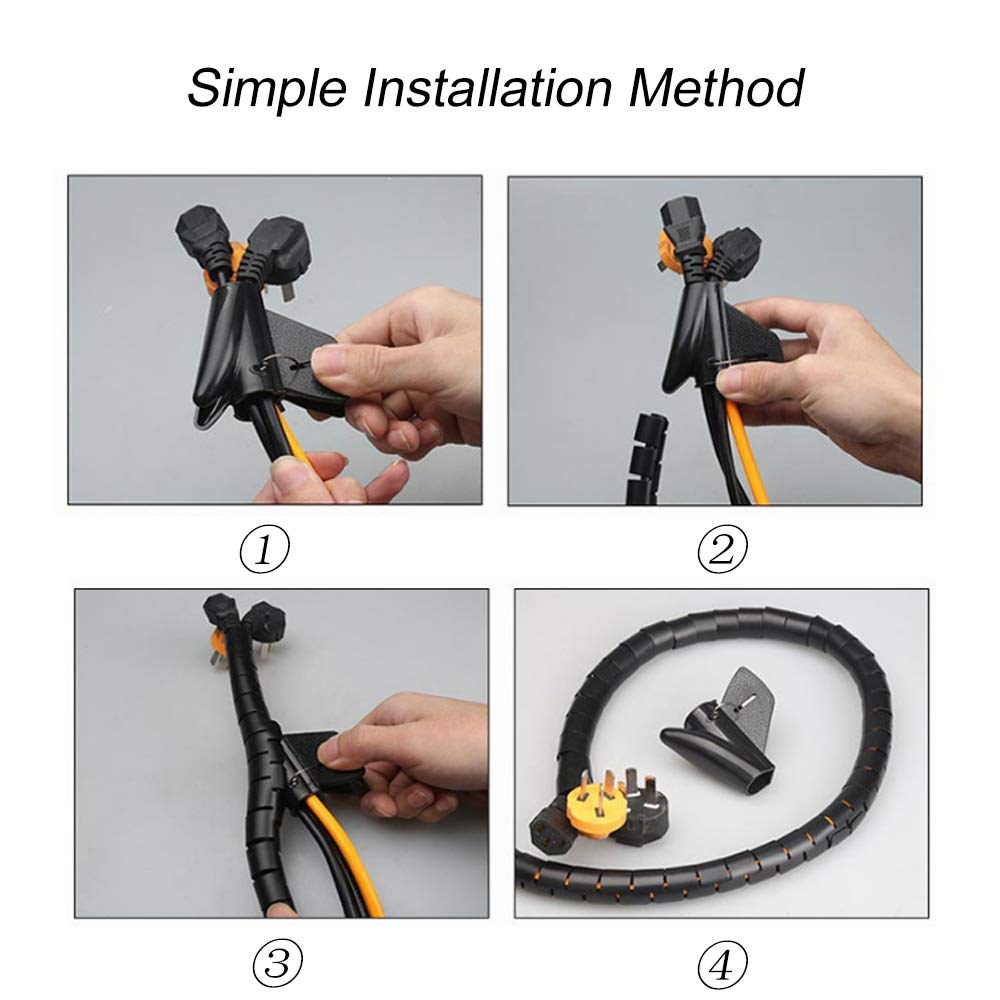 Simple Installation Method

①

②

③

④