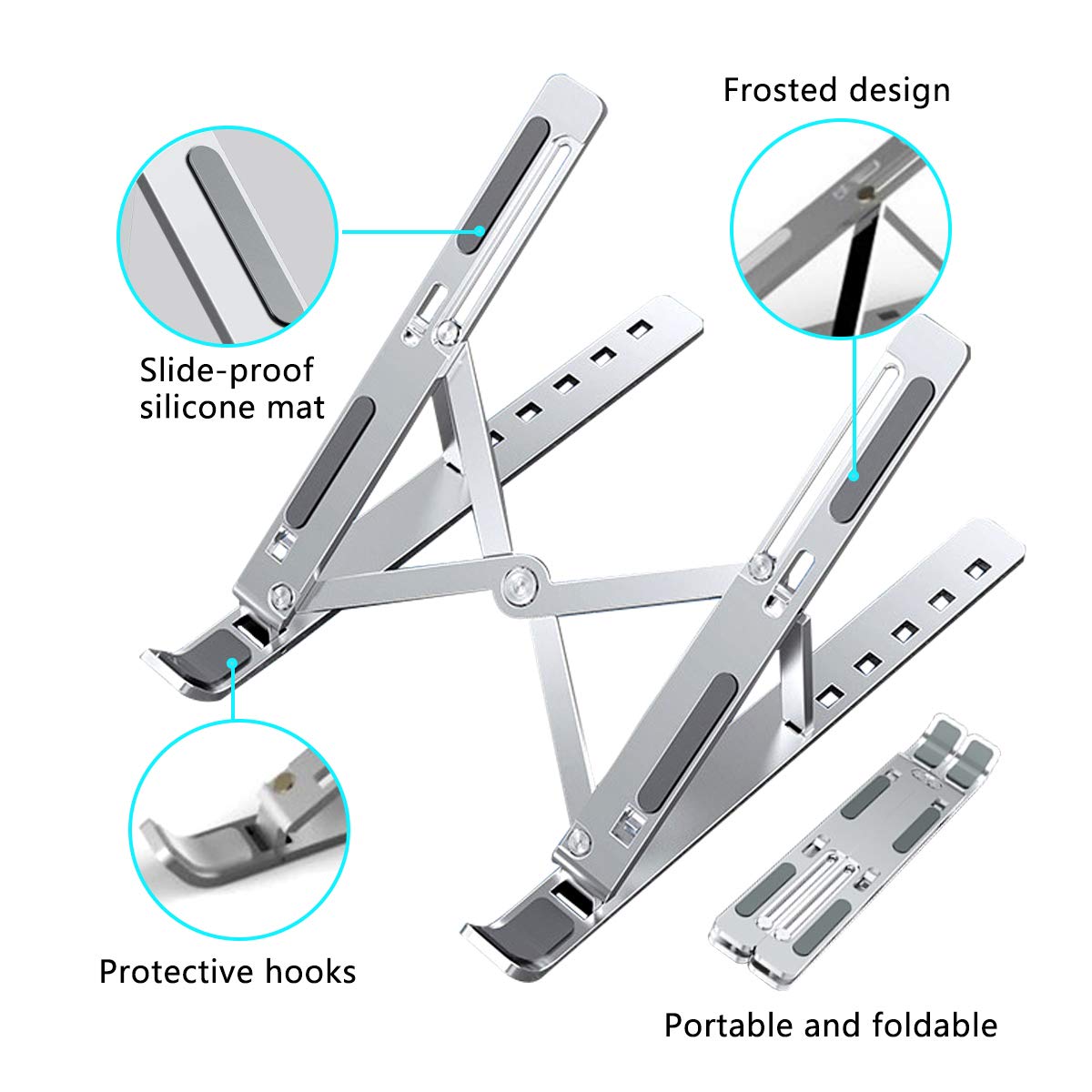 Frosted design

Slide-proof silicone mat

Protective hooks

Portable and foldable