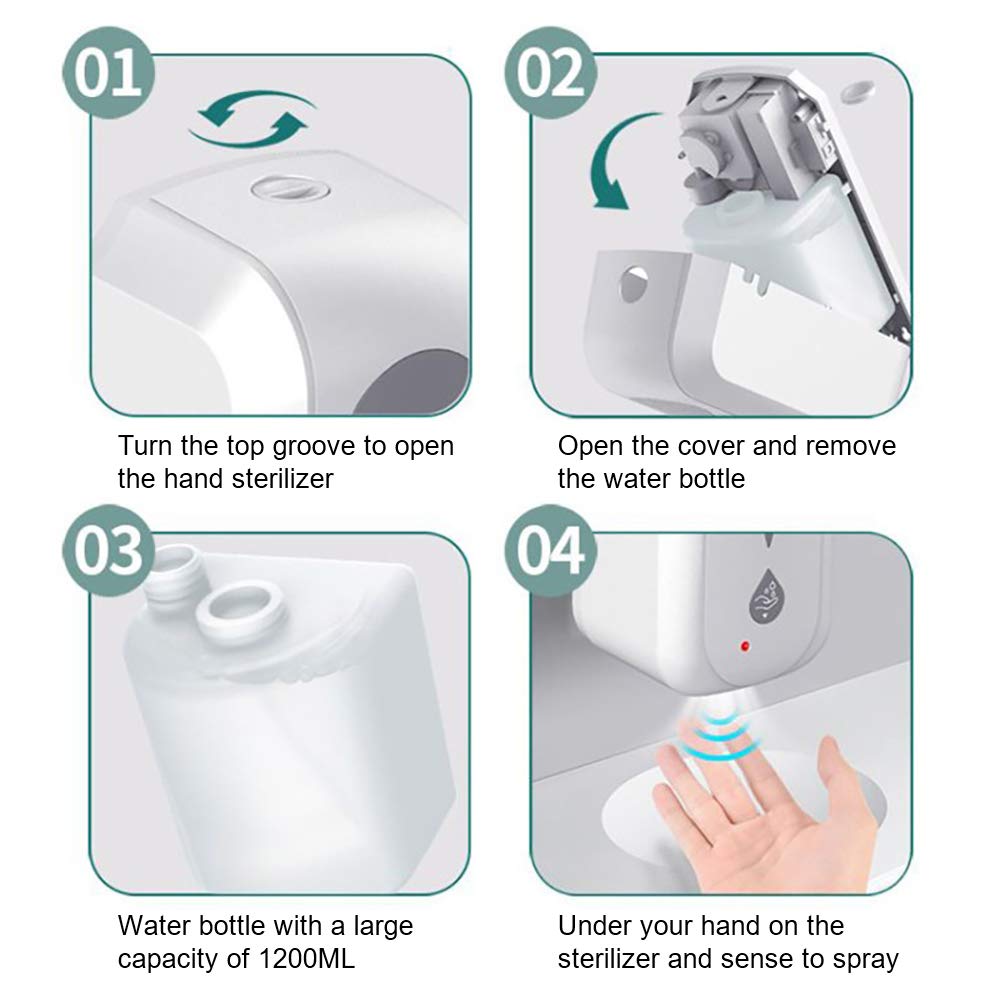 01

Turn the top groove to open the hand sterilizer

02

Open the cover and remove the water bottle

03

Water bottle with a large capacity of 1200ML

04

Under your hand on the sterilizer and sense to spray