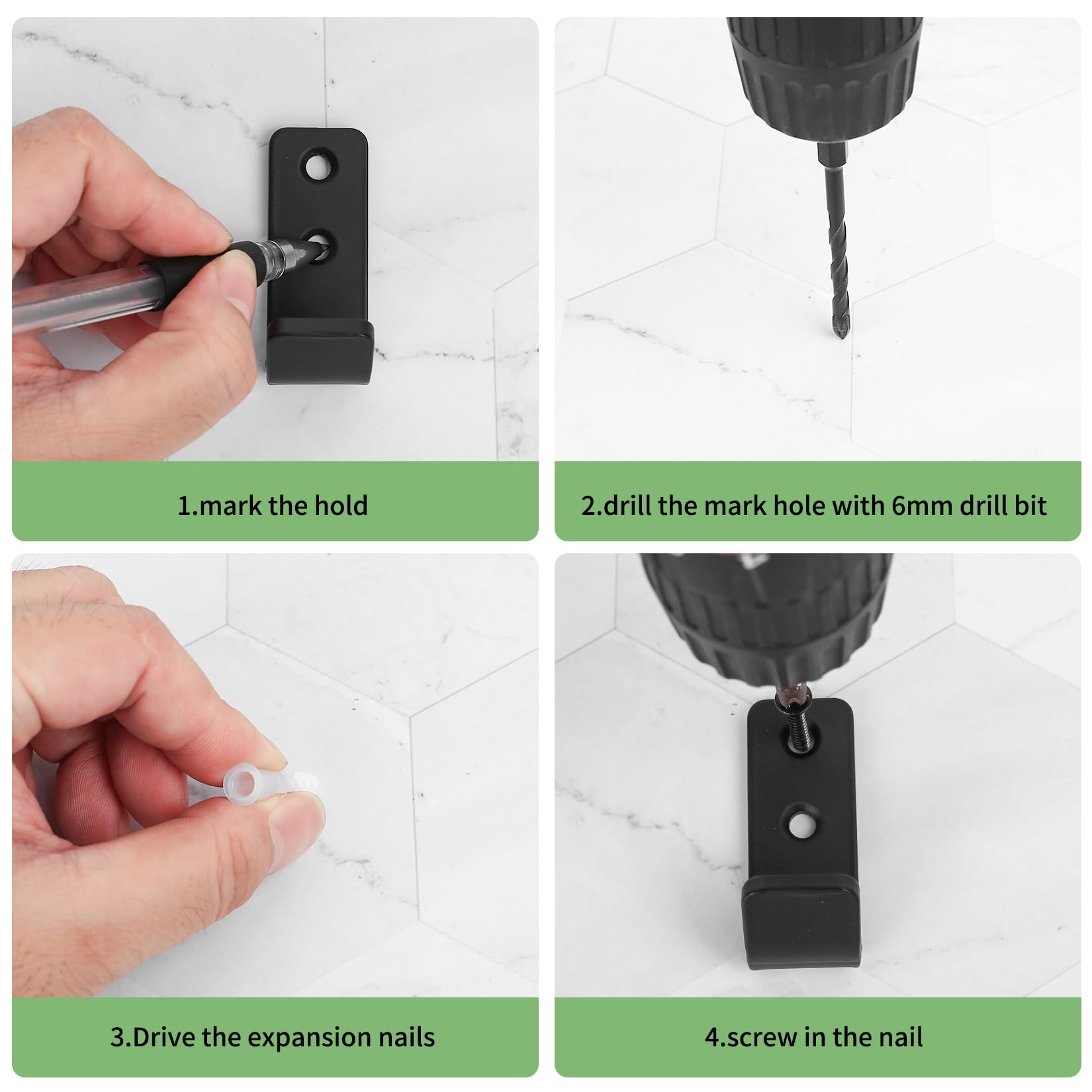 1.mark the hold

2.drill the mark hole with 6mm drill bit

3.Drive the expansion nails

4.screw in the nail