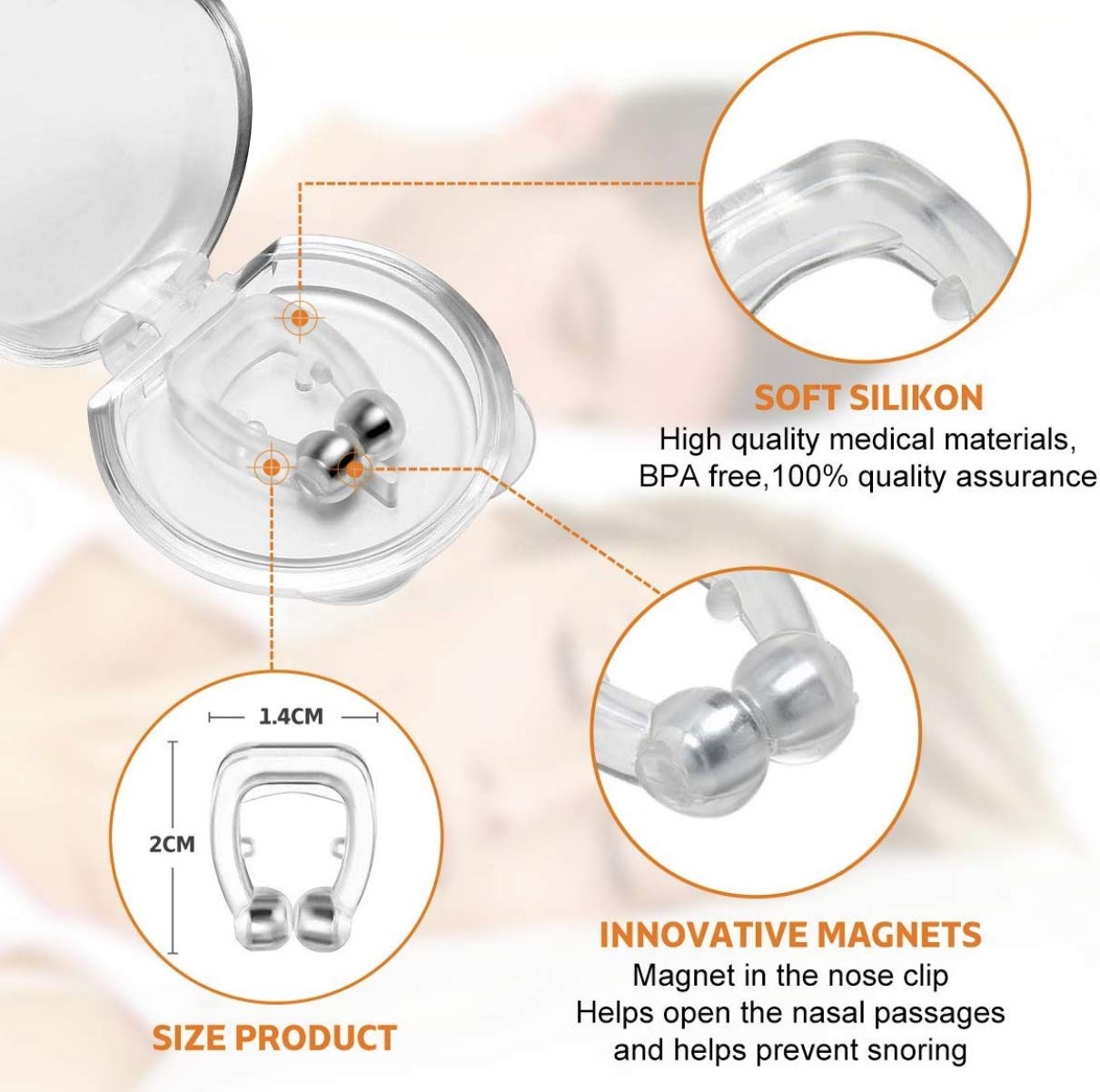 SOFT SILIKON
High quality medical materials, BPA free,100% quality assurance

1.4CM

2CM

SIZE PRODUCT

INNOVATIVE MAGNETS
Magnet in the nose clip
Helps open the nasal passages
and helps prevent snoring