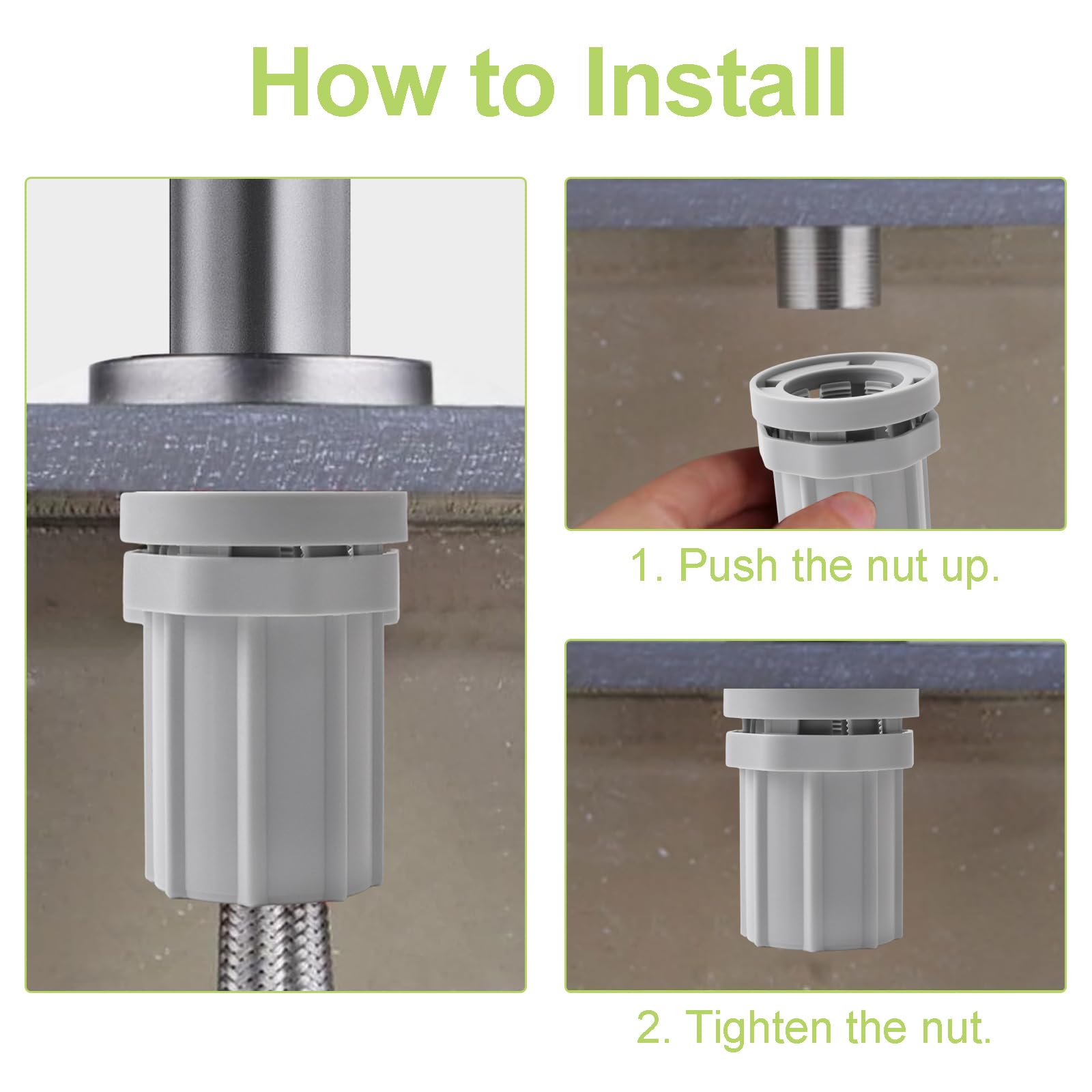 How to Install

1. Push the nut up.

2. Tighten the nut.