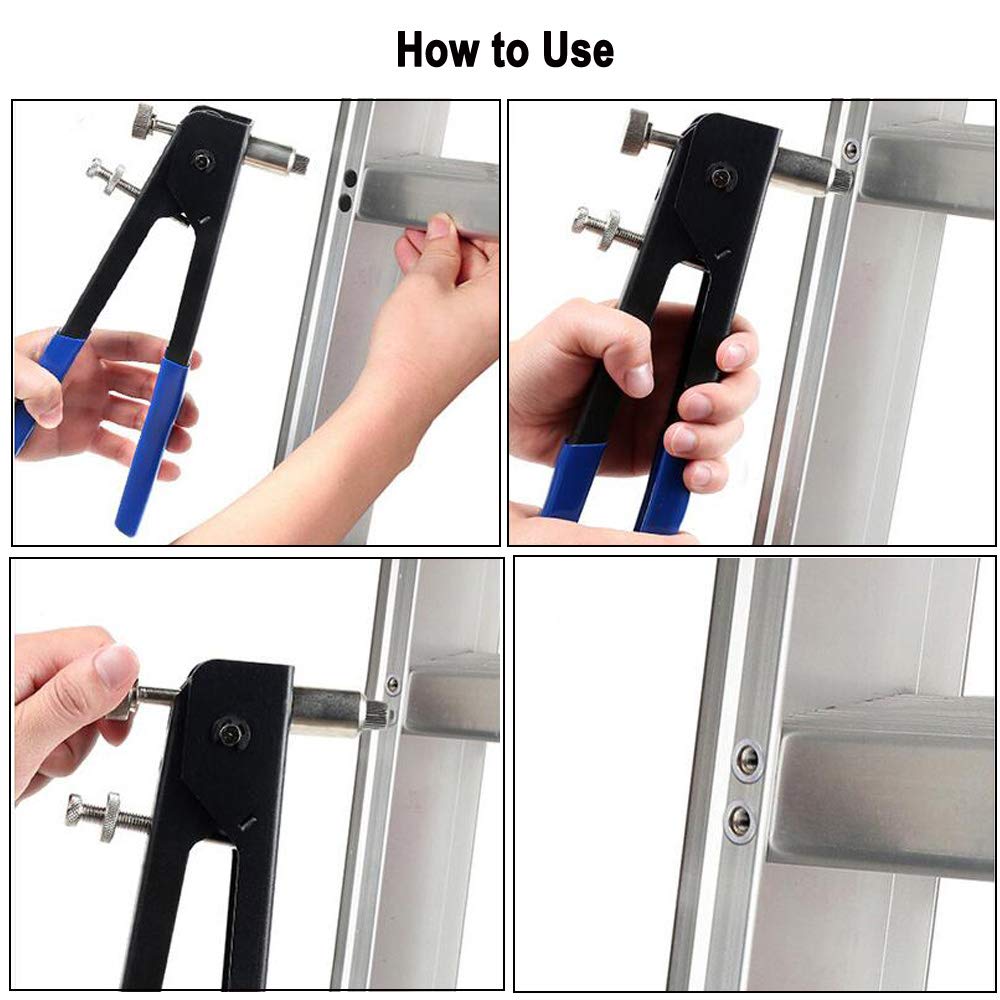 How to Use