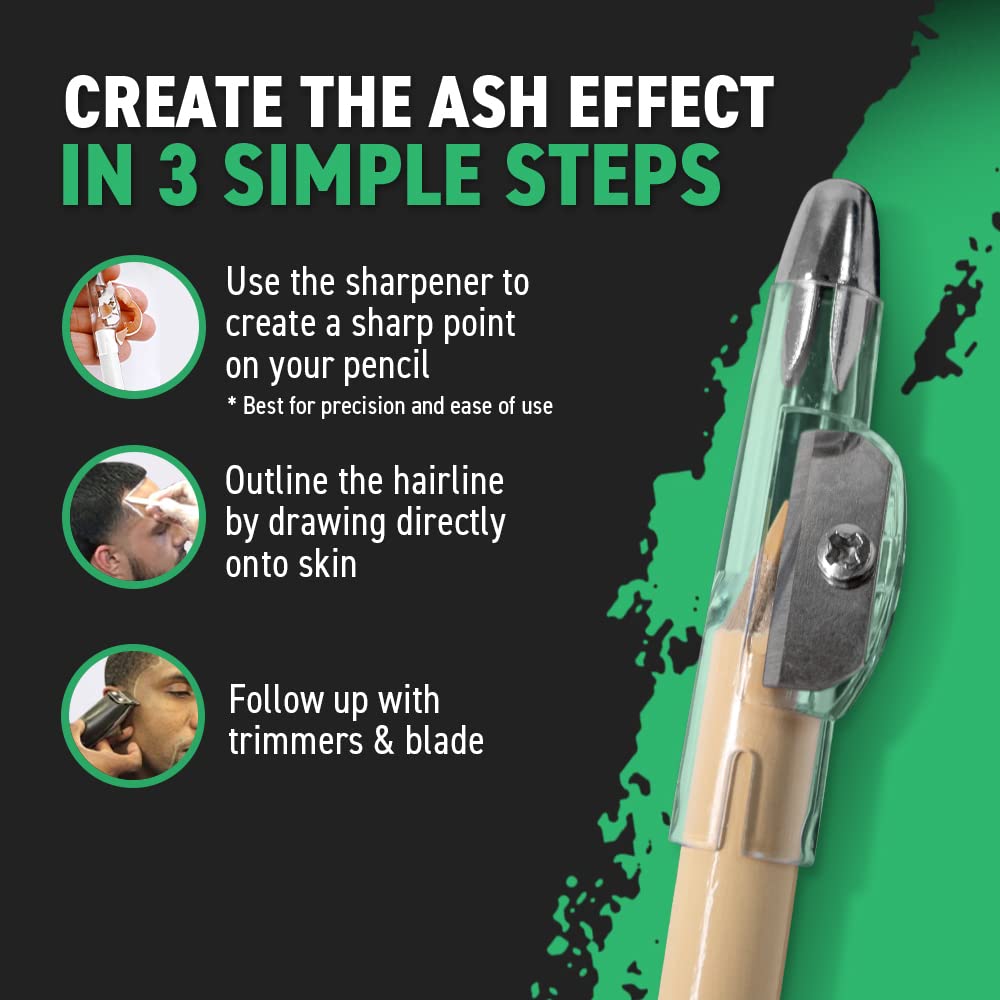 CREATE THE ASH EFFECT
IN 3 SIMPLE STEPS

Use the sharpener to create a sharp point on your pencil
* Best for precision and ease of use

Outline the hairline by drawing directly onto skin

Follow up with trimmers & blade