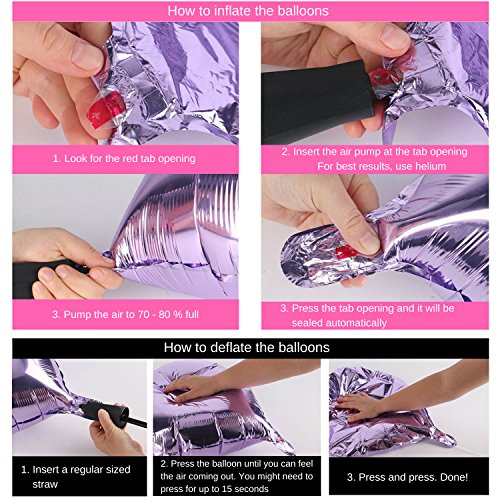 How to inflate the balloons

1. Look for the red tab opening

2. Insert the air pump at the tab opening For best results, use helium

3. Pump the air to 70 - 80 % full

3. Press the tab opening and it will be sealed automatically

How to deflate the balloons

1. Insert a regular sized straw

2. Press the balloon until you can feel the air coming out. You might need to press for up to 15 seconds

3. Press and press. Done!