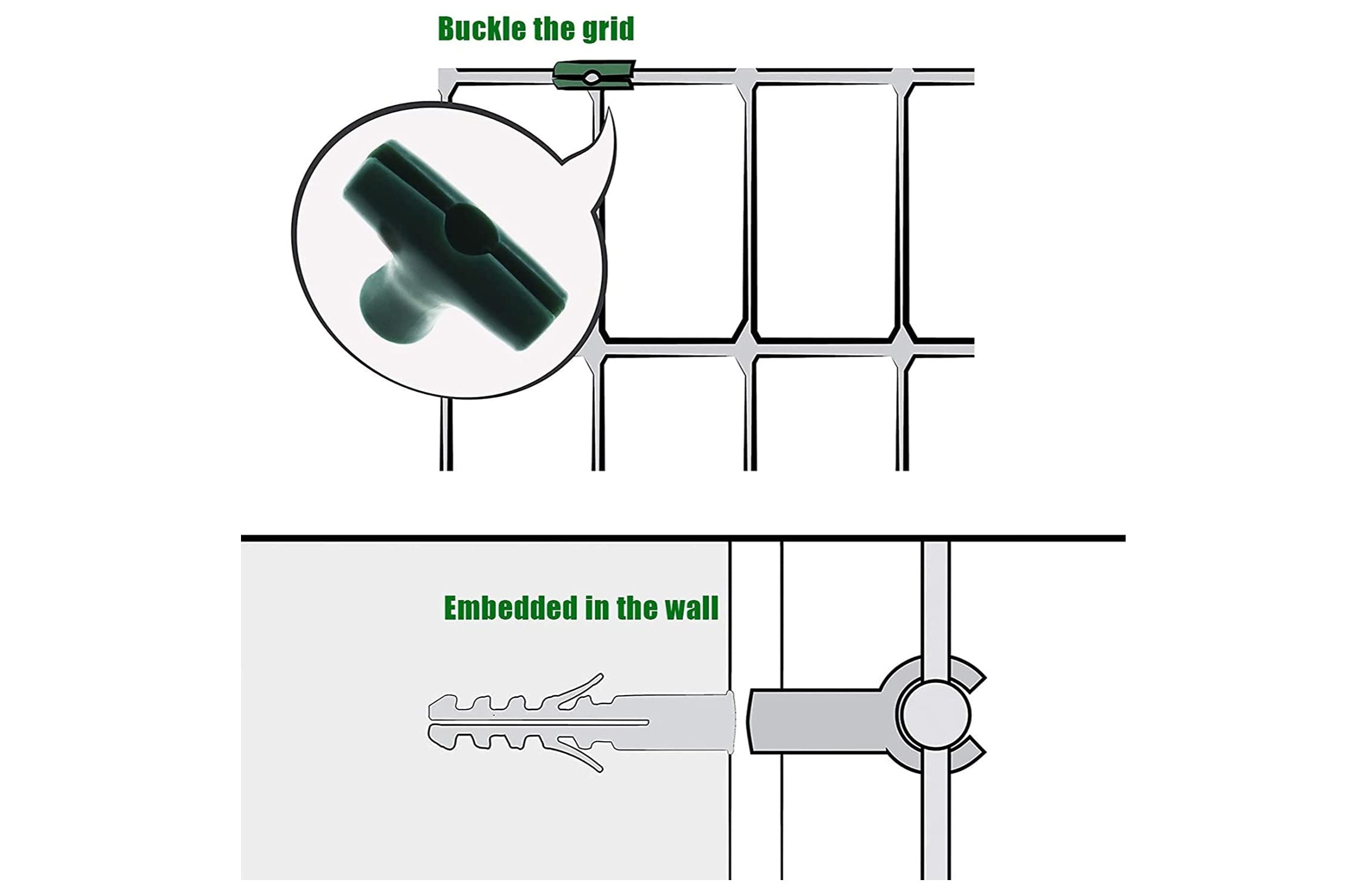 Buckle the grid

Embedded in the wall