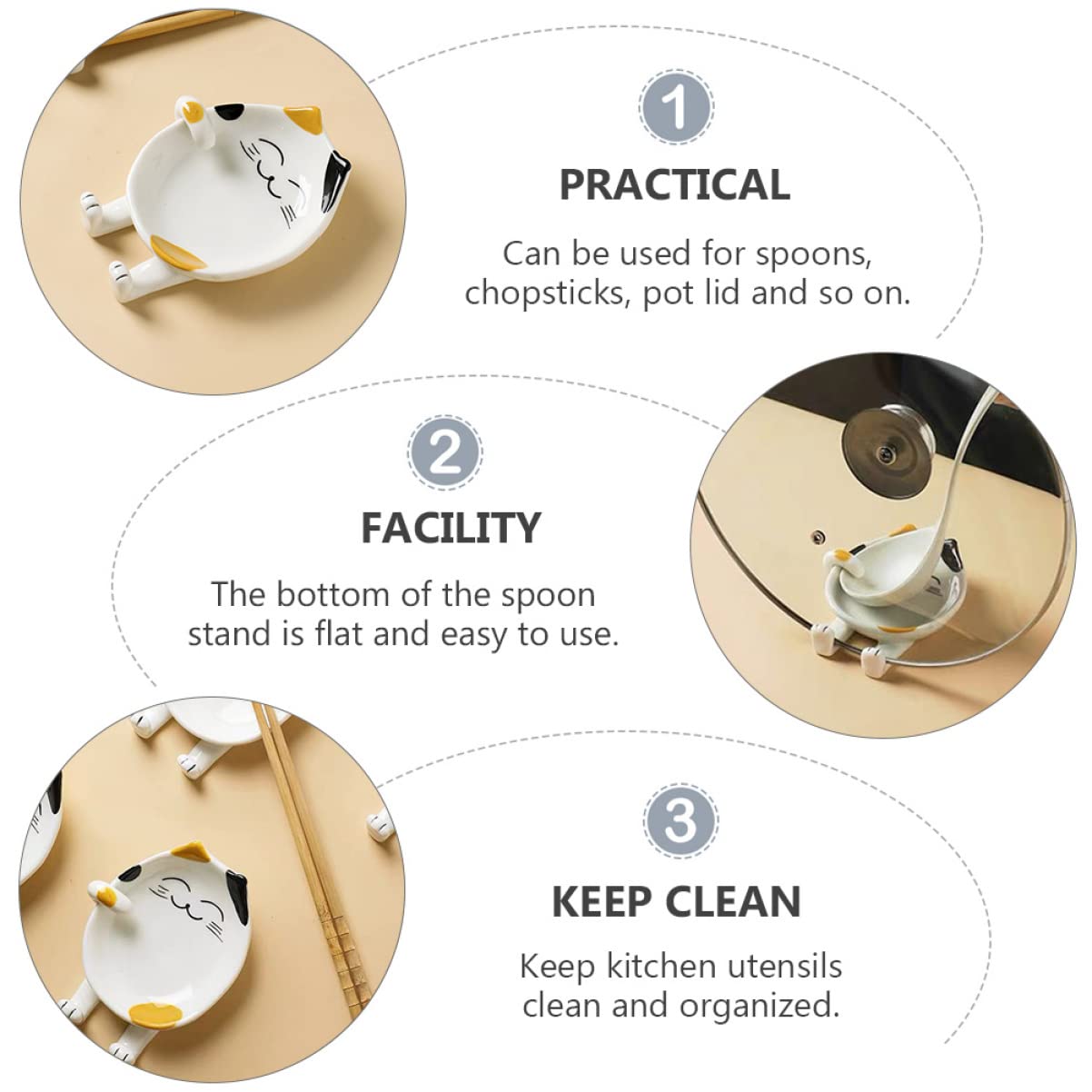 1

PRACTICAL

Can be used for spoons, chopsticks, pot lid and so on.

2

FACILITY

The bottom of the spoon stand is flat and easy to use.

3

KEEP CLEAN

Keep kitchen utensils clean and organized.