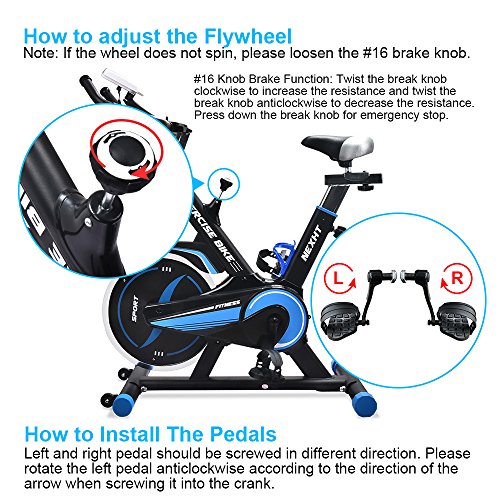 How to adjust the Flywheel
Note: If the wheel does not spin, please loosen the #16 brake knob.

#16 Knob Brake Function: Twist the break knob clockwise to increase the resistance and twist the break knob anticlockwise to decrease the resistance. Press down the break knob for emergency stop.

RCISE BIKE
NEXHT
SPORT
FITNESS
L
R

How to Install The Pedals
Left and right pedal should be screwed in different direction. Please rotate the left pedal anticlockwise according to the direction of the arrow when screwing it into the crank.