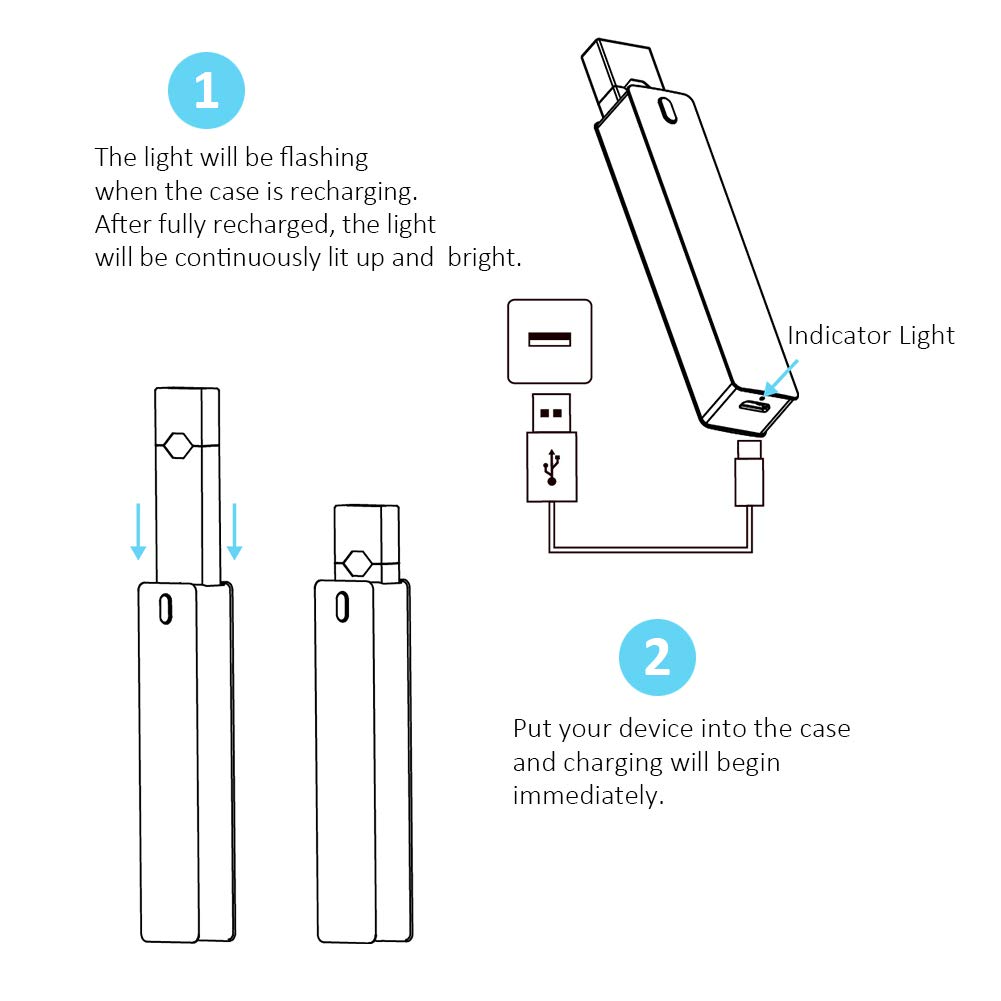 1

The light will be flashing when the case is recharging. After fully recharged, the light will be continuously lit up and  bright.

Indicator Light

2

Put your device into the case and charging will begin immediately.