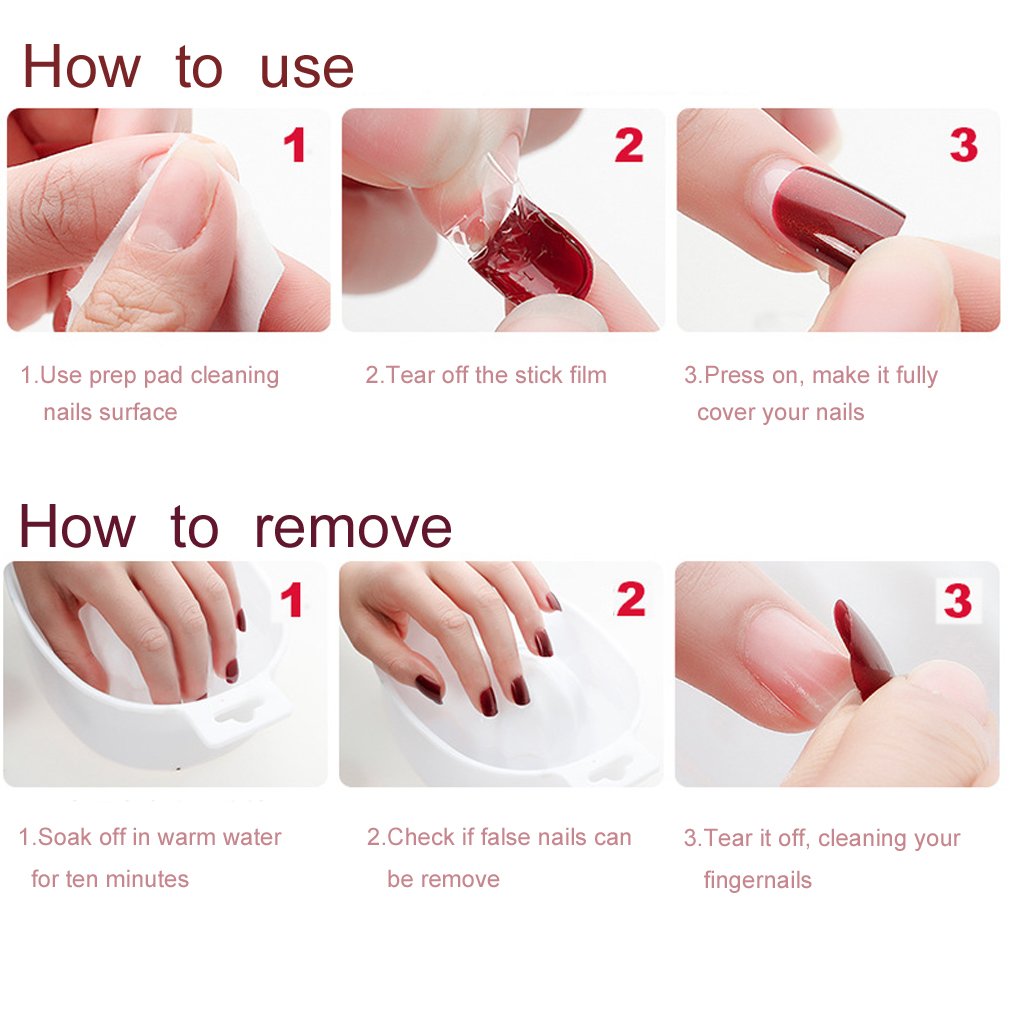 How to use

1

2

3

1.Use prep pad cleaning nails surface

2.Tear off the stick film

3.Press on, make it fully cover your nails

How to remove

1

2

3

1.Soak off in warm water for ten minutes

2.Check if false nails can be remove

3.Tear it off, cleaning your fingernails