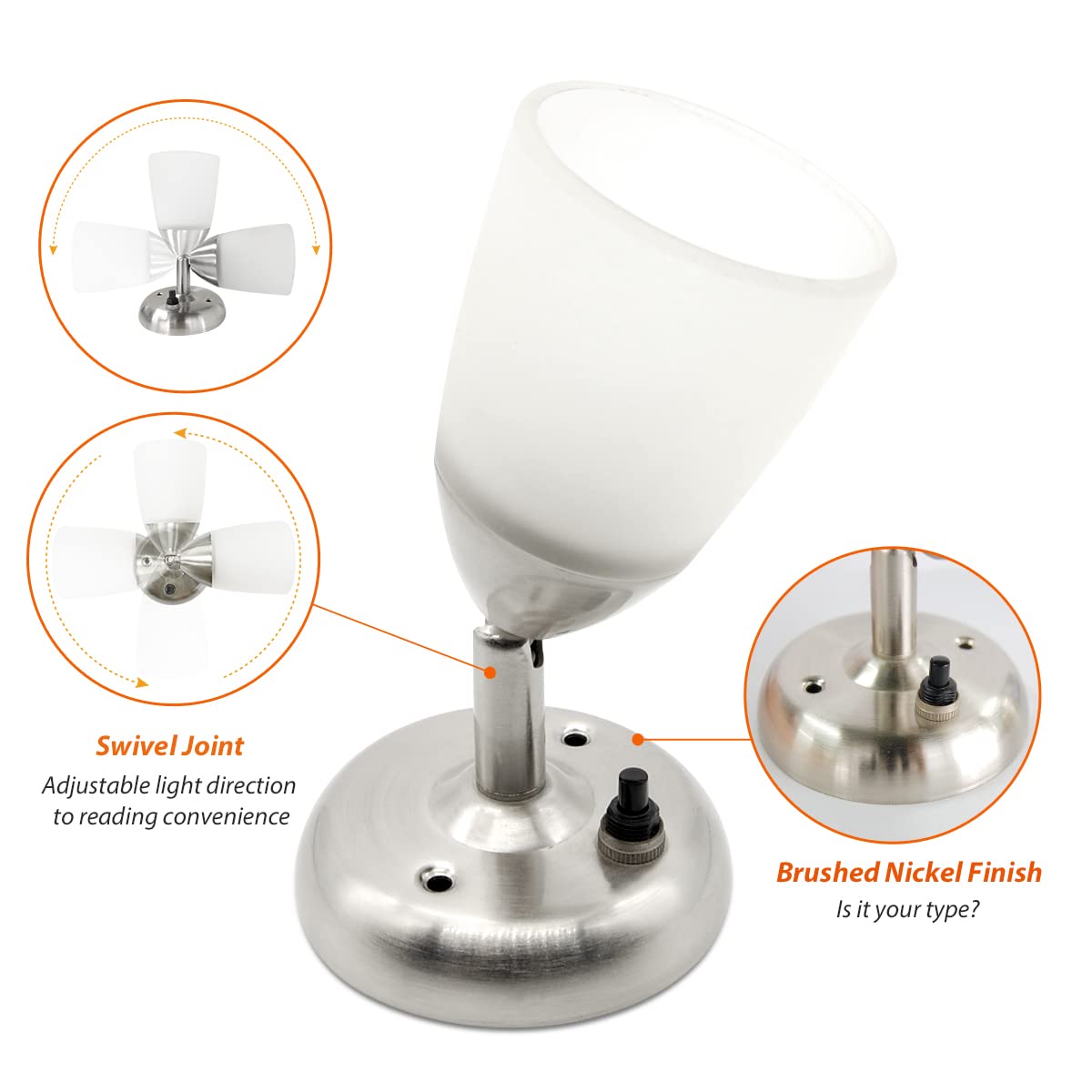 Swivel Joint
Adjustable light direction to reading convenience

Brushed Nickel Finish
Is it your type?