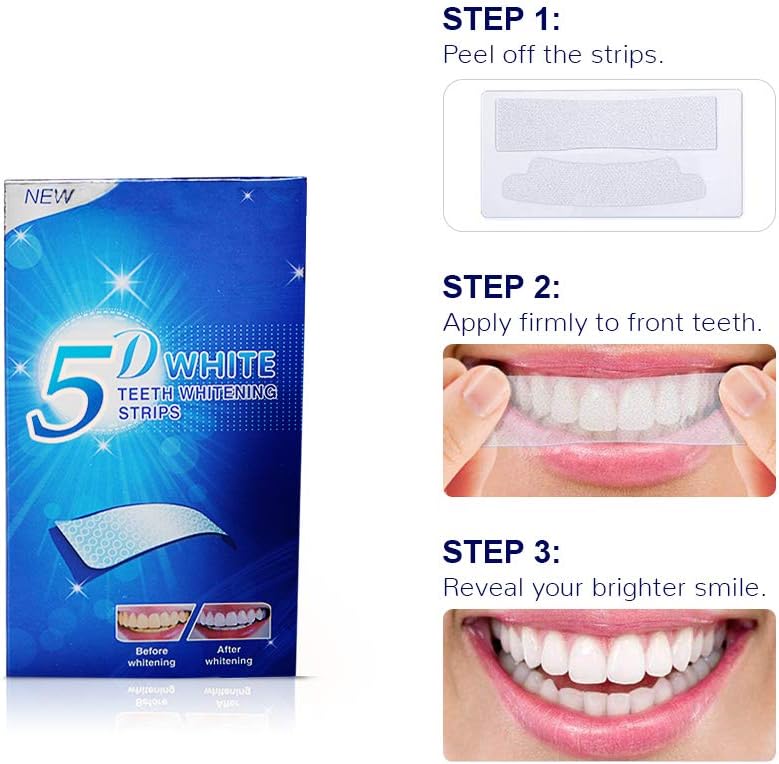 NEW

5D WHITE
TEETH WHITENING
STRIPS

Before whitening
After whitening

STEP 1:
Peel off the strips.

STEP 2:
Apply firmly to front teeth.

STEP 3:
Reveal your brighter smile.