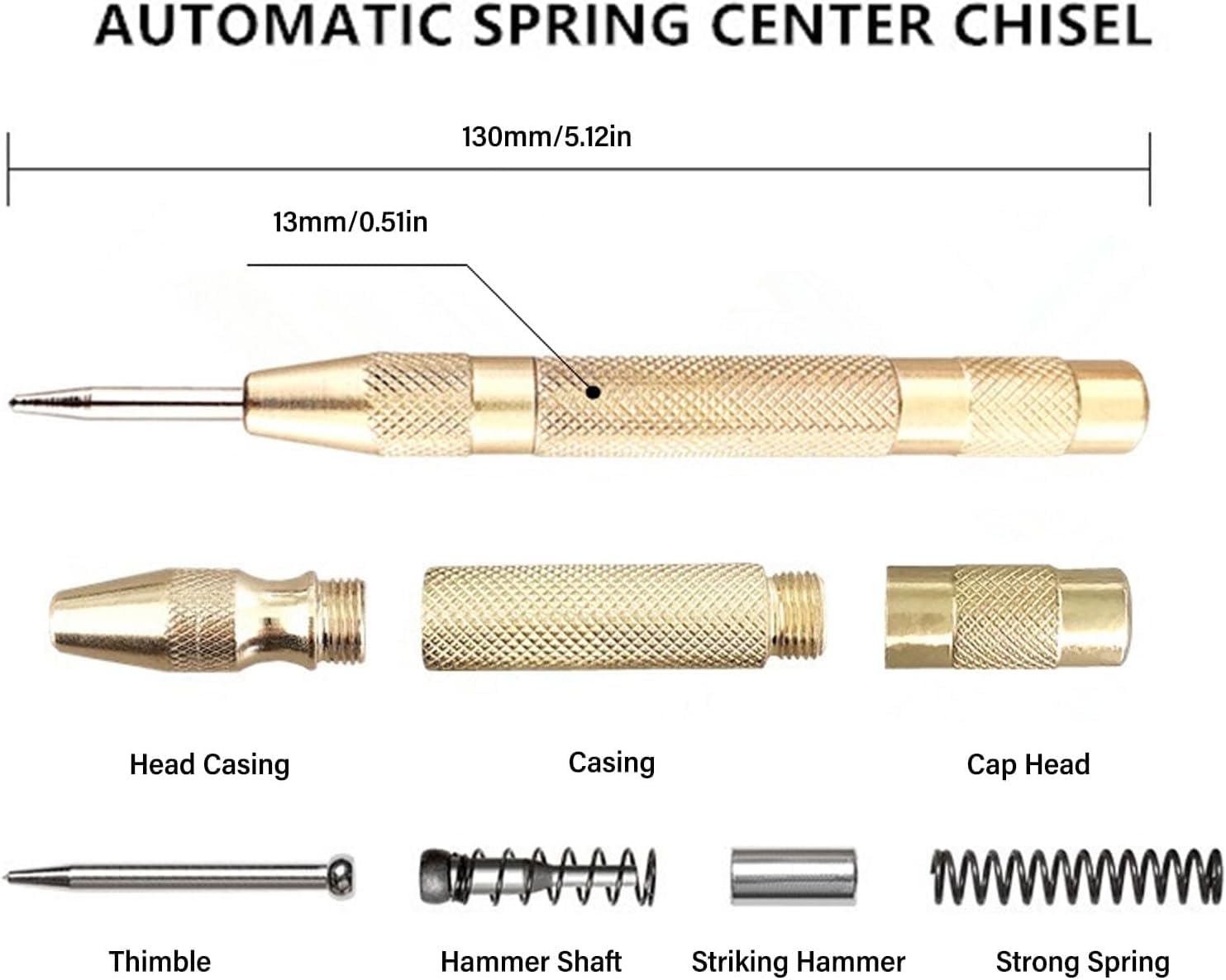 AUTOMATIC SPRING CENTER CHISEL

130mm/5.12in

13mm/0.51in

Head Casing

Casing

Cap Head

Thimble

Hammer Shaft

Striking Hammer

Strong Spring