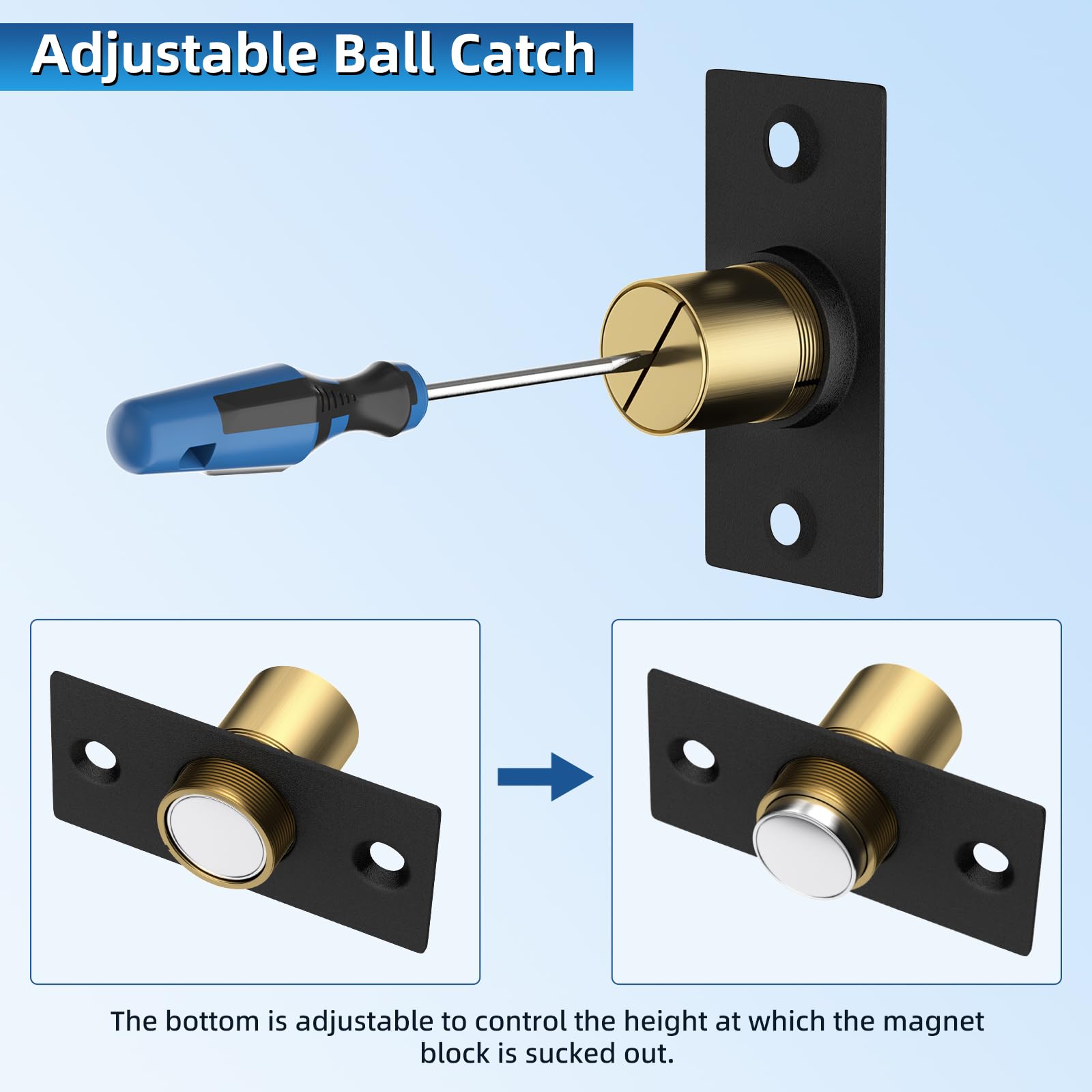 Adjustable Ball Catch

The bottom is adjustable to control the height at which the magnet block is sucked out.