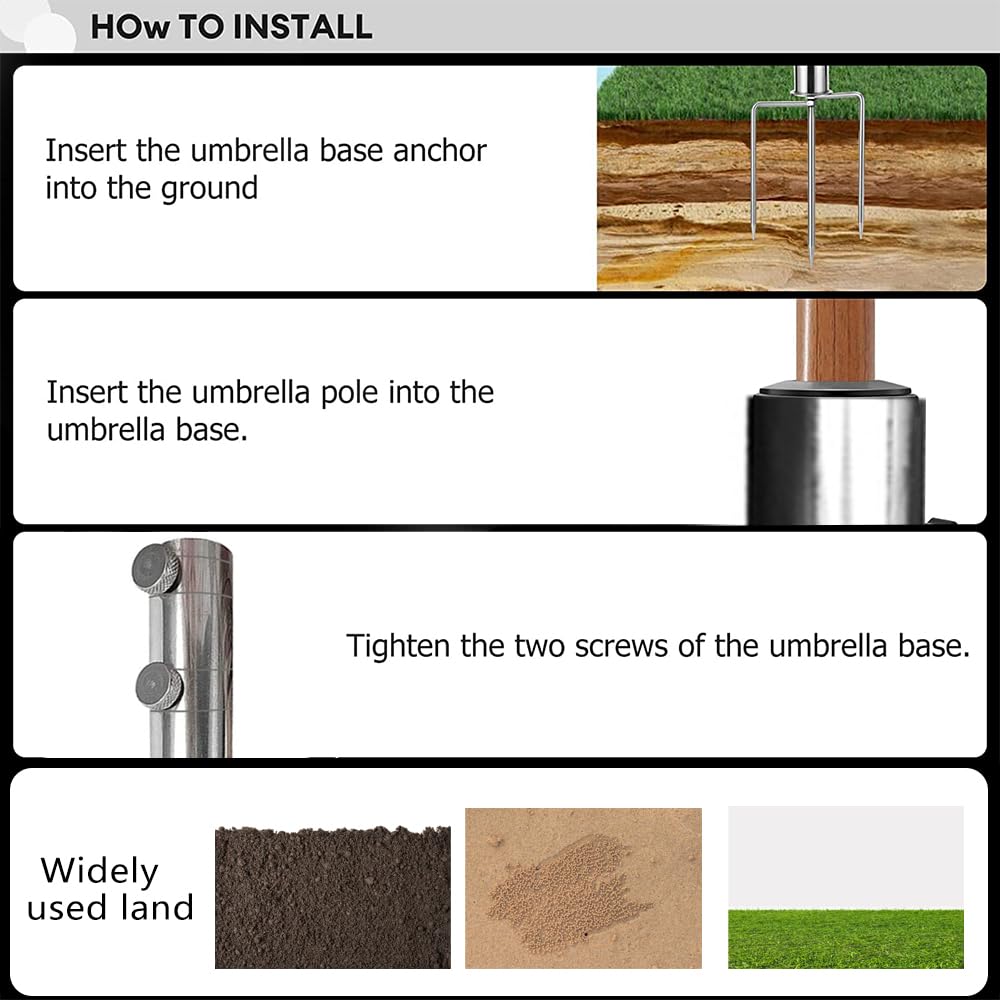 HOw TO INSTALL

Insert the umbrella base anchor into the ground

Insert the umbrella pole into the umbrella base.

Tighten the two screws of the umbrella base.

Widely used land