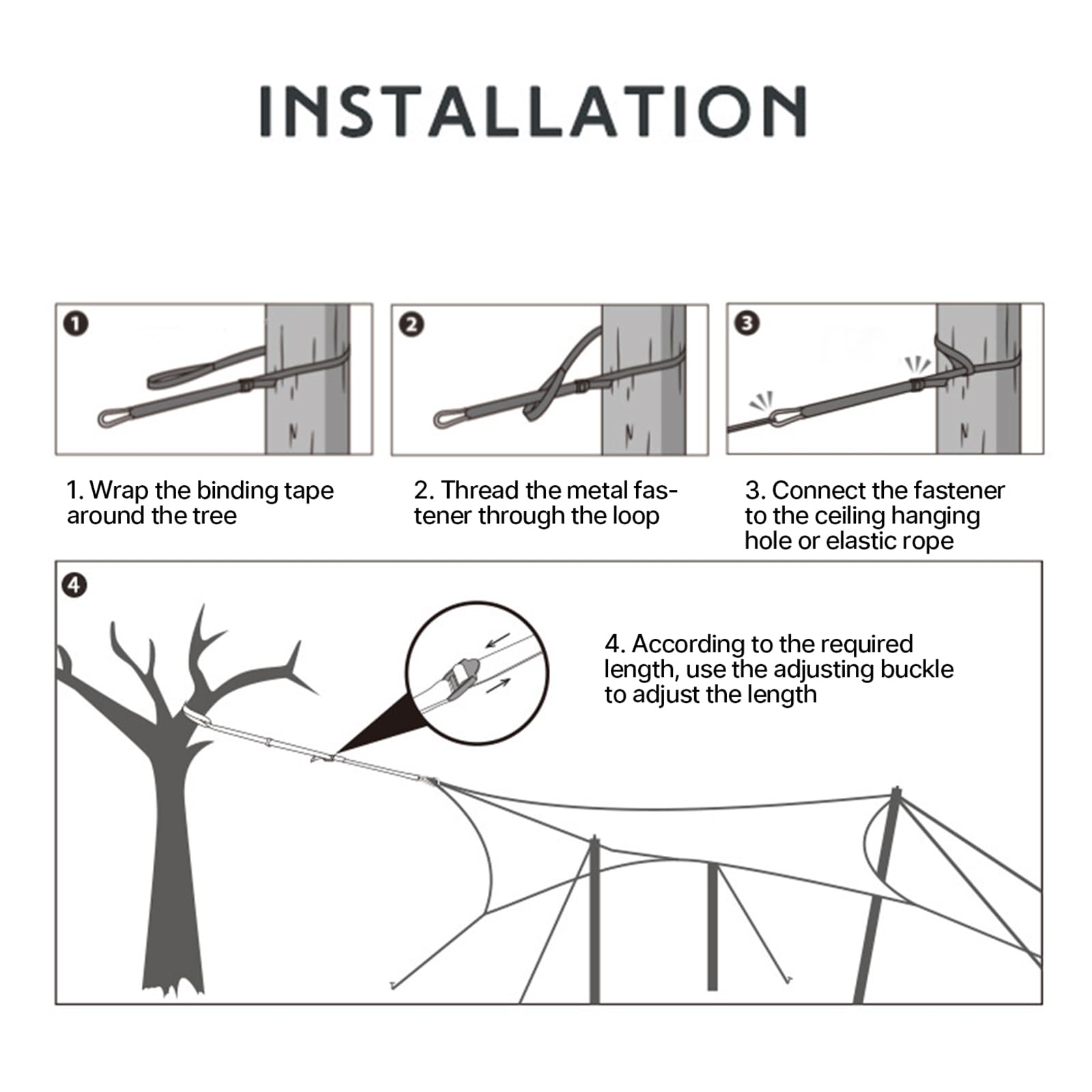 INSTALLATION

1

2

3

1. Wrap the binding tape around the tree

2. Thread the metal fastener through the loop

3. Connect the fastener to the ceiling hanging hole or elastic rope

4

4. According to the required length, use the adjusting buckle to adjust the length