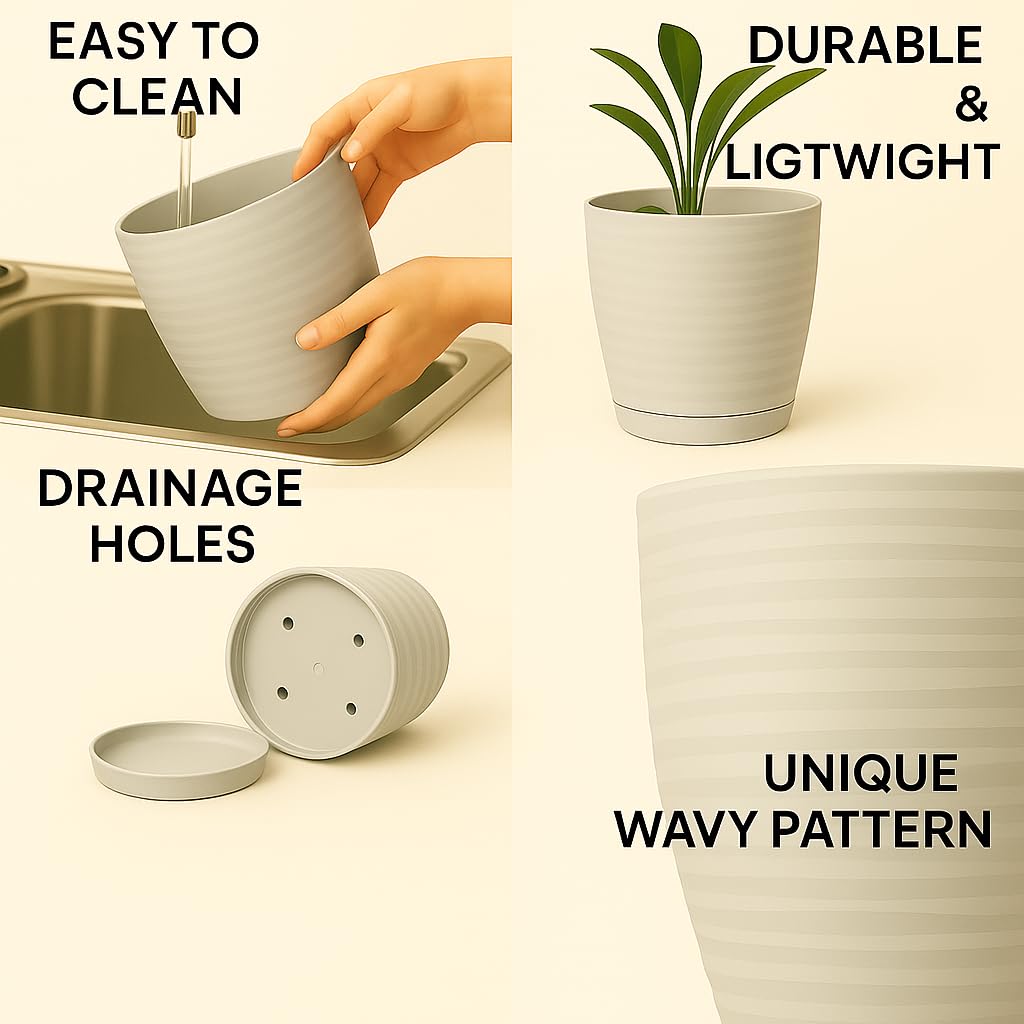 EASY TO CLEAN

DURABLE & LIGTWIGHT

DRAINAGE HOLES

UNIQUE WAVY PATTERN