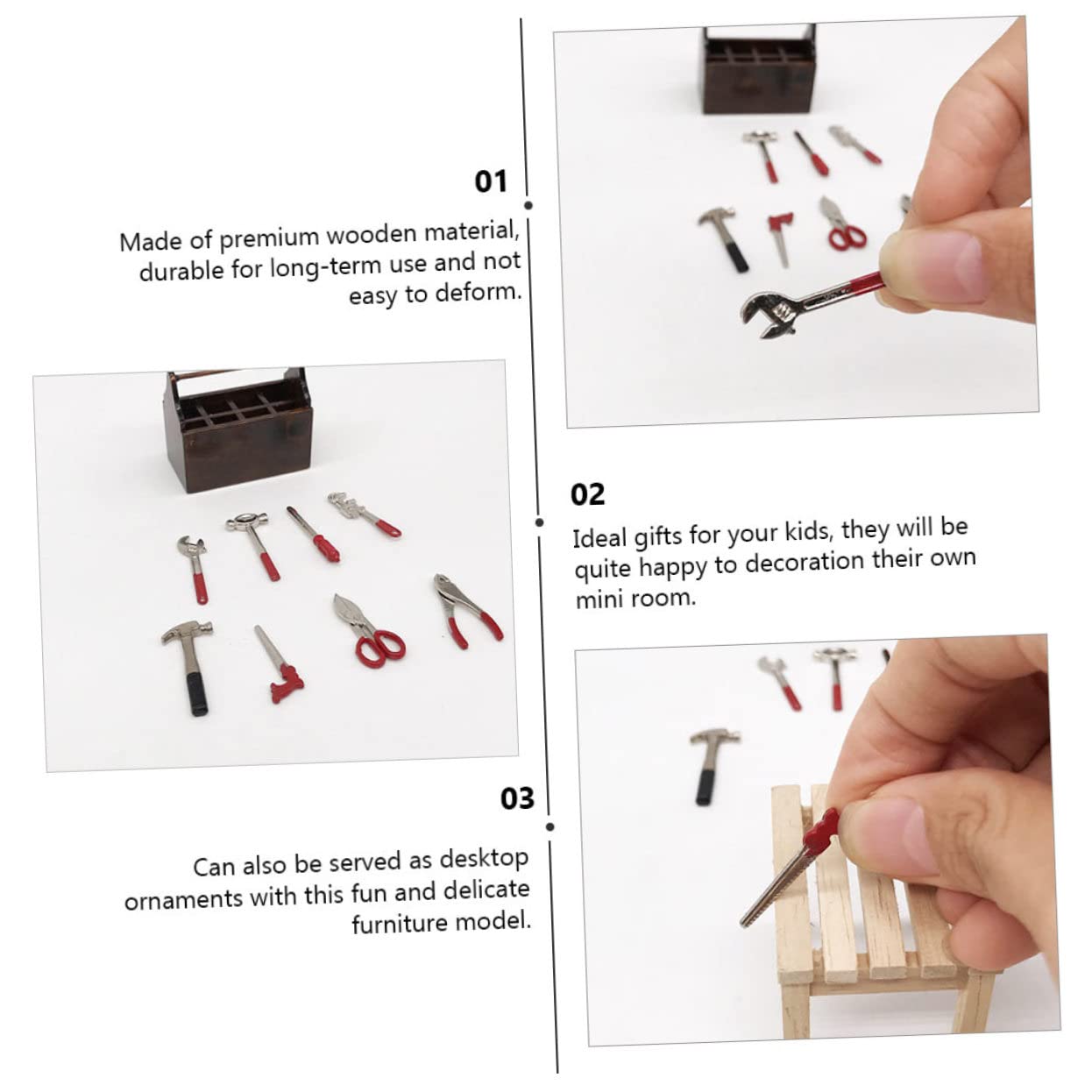 01

Made of premium wooden material, durable for long-term use and not easy to deform.

02

Ideal gifts for your kids, they will be quite happy to decoration their own mini room.

03

Can also be served as desktop ornaments with this fun and delicate furniture model.