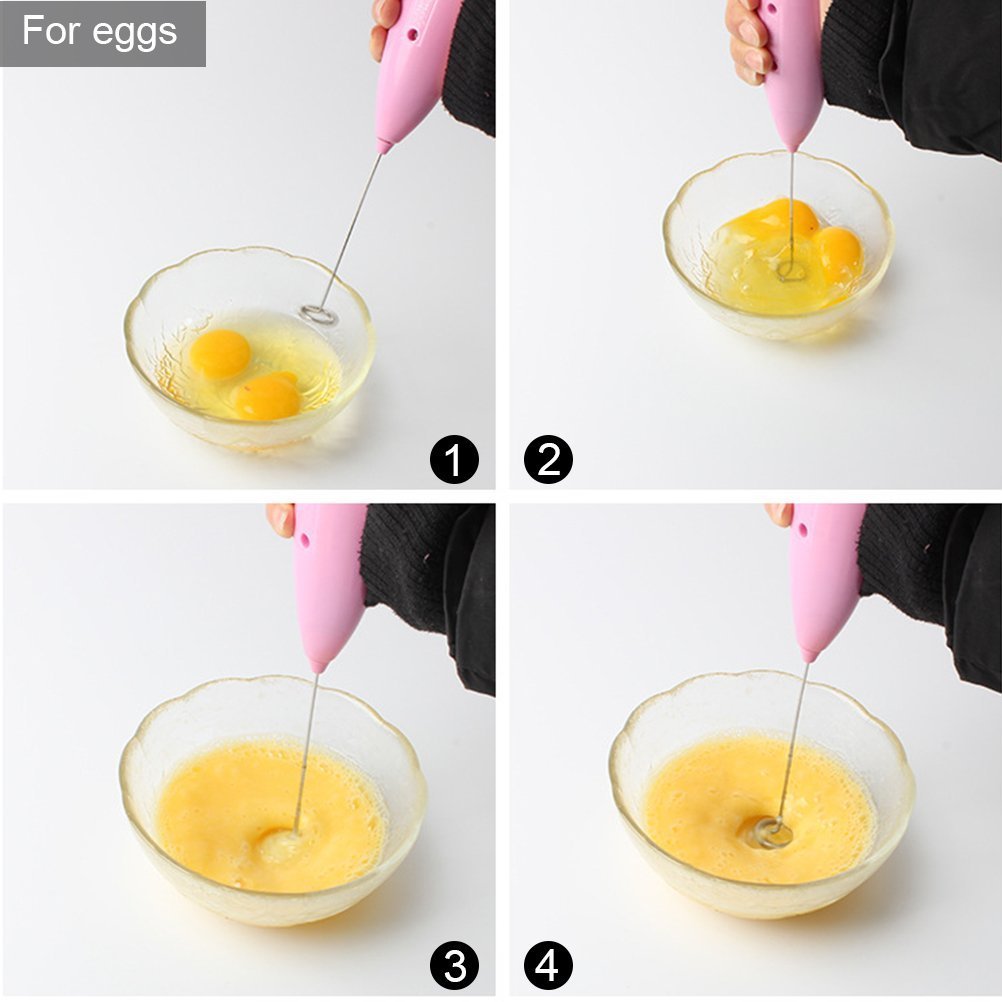 For eggs

1

2

3

4