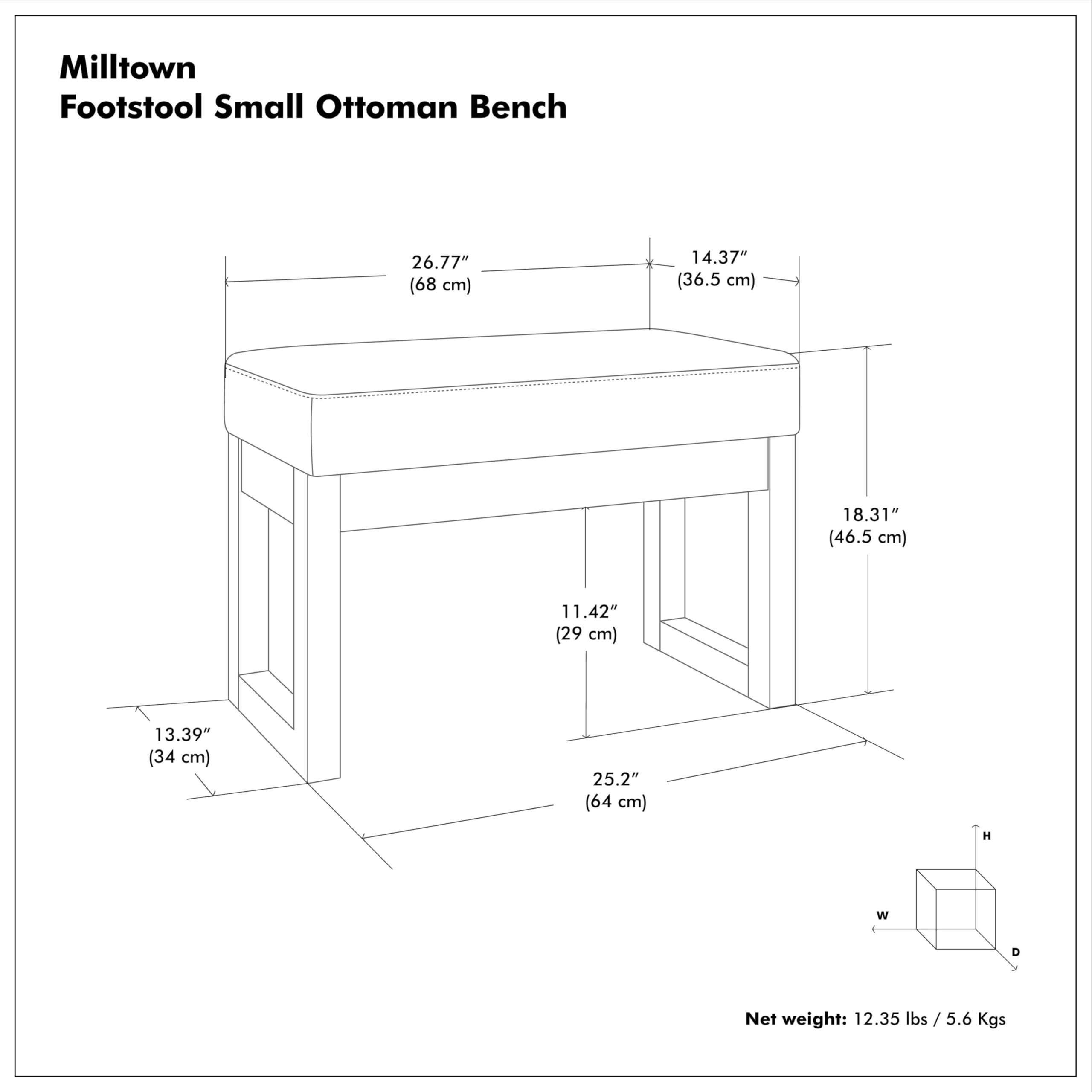 Milltown
Footstool Small Ottoman Bench

26.77″
(68 cm)

14.37″
(36.5 cm)

18.31″
(46.5 cm)

11.42″
(29 cm)

13.39″
(34 cm)

25.2″
(64 cm)

H
W
D

Net weight: 12.35 lbs / 5.6 Kgs