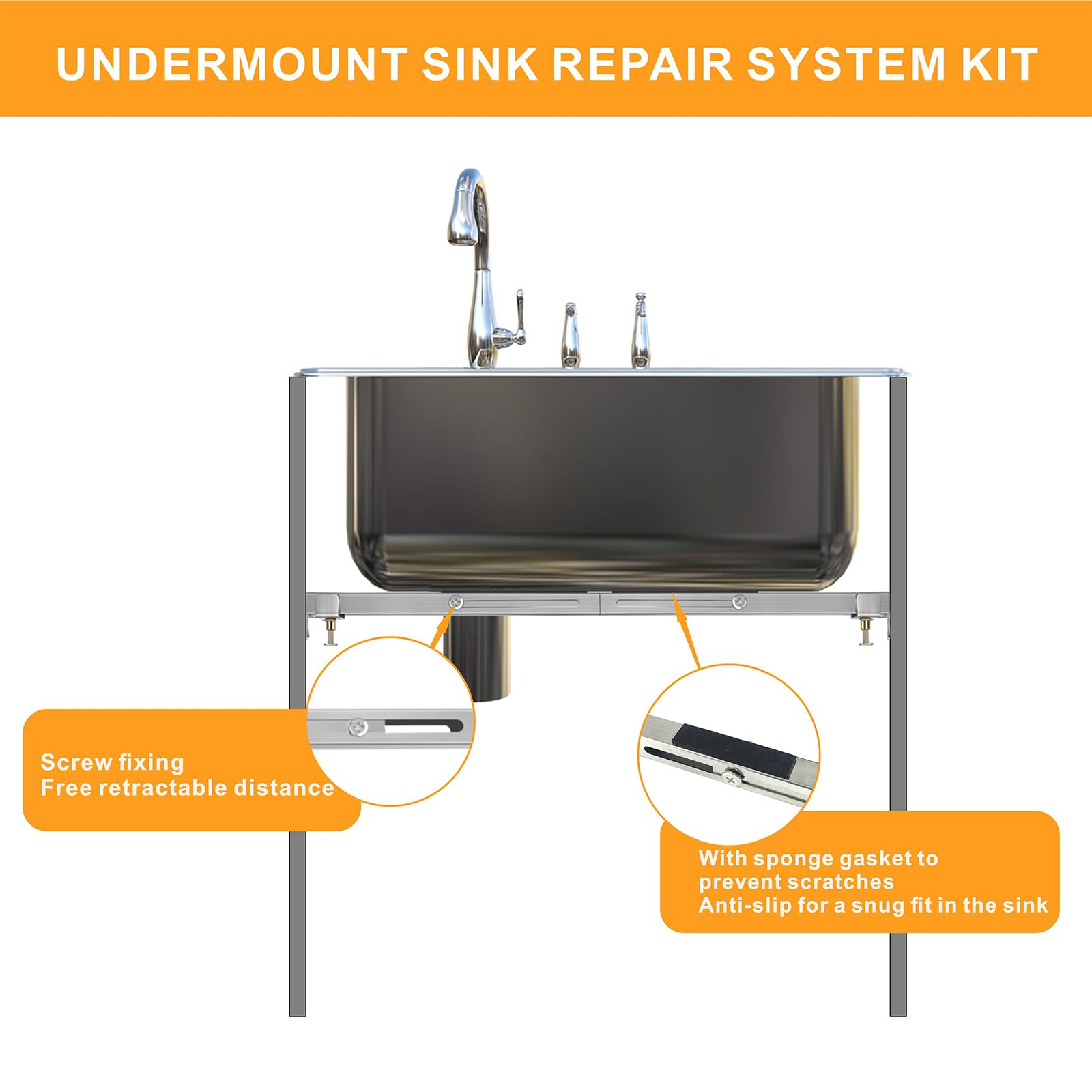 UNDERMOUNT SINK REPAIR SYSTEM KIT

Screw fixing
Free retractable distance

With sponge gasket to
prevent scratches
Anti-slip for a snug fit in the sink