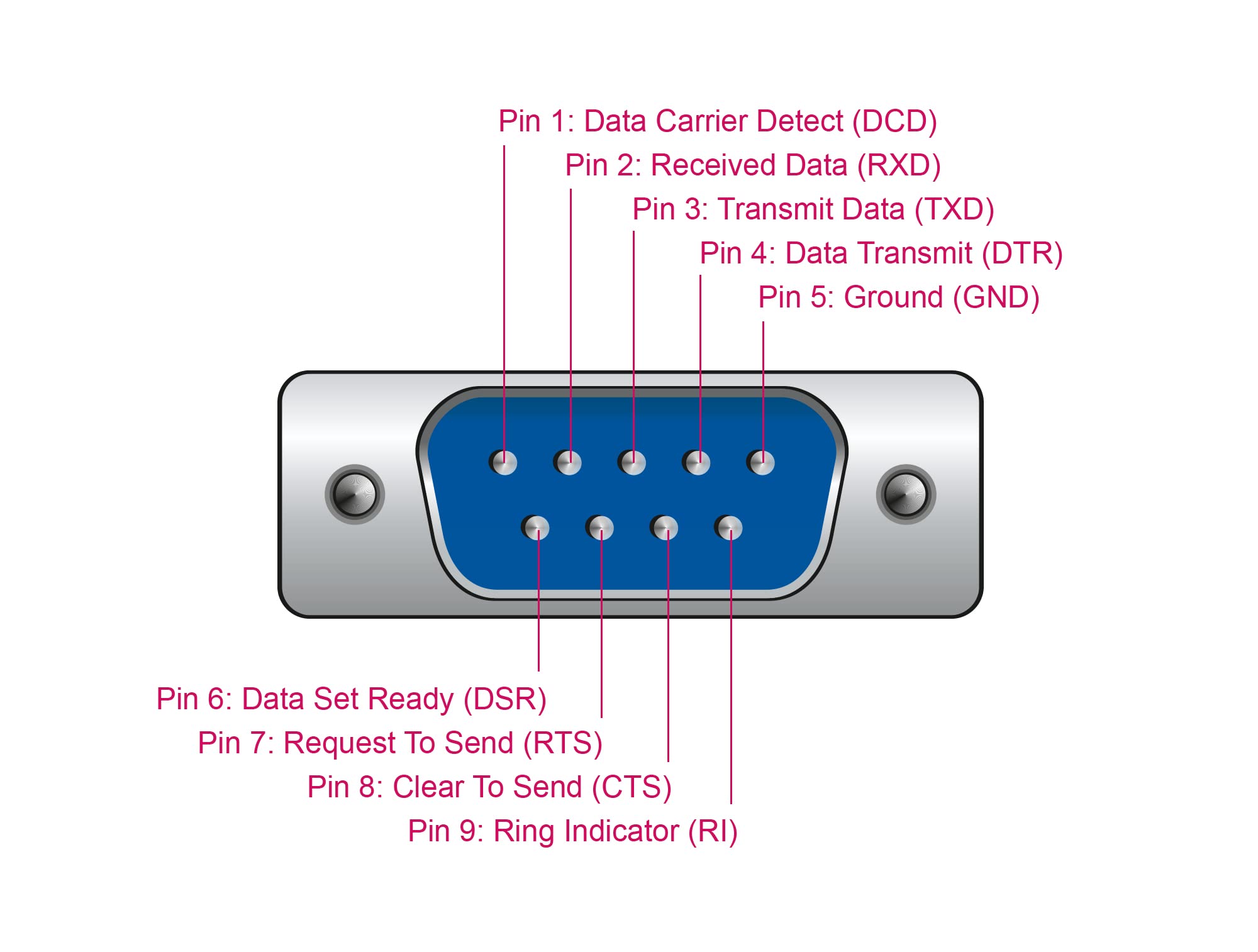 Pin 1: Data Carrier Detect (DCD)

Pin 2: Received Data (RXD)

Pin 3: Transmit Data (TXD)

Pin 4: Data Transmit (DTR)

Pin 5: Ground (GND)

Pin 6: Data Set Ready (DSR)

Pin 7: Request To Send (RTS)

Pin 8: Clear To Send (CTS)

Pin 9: Ring Indicator (RI)