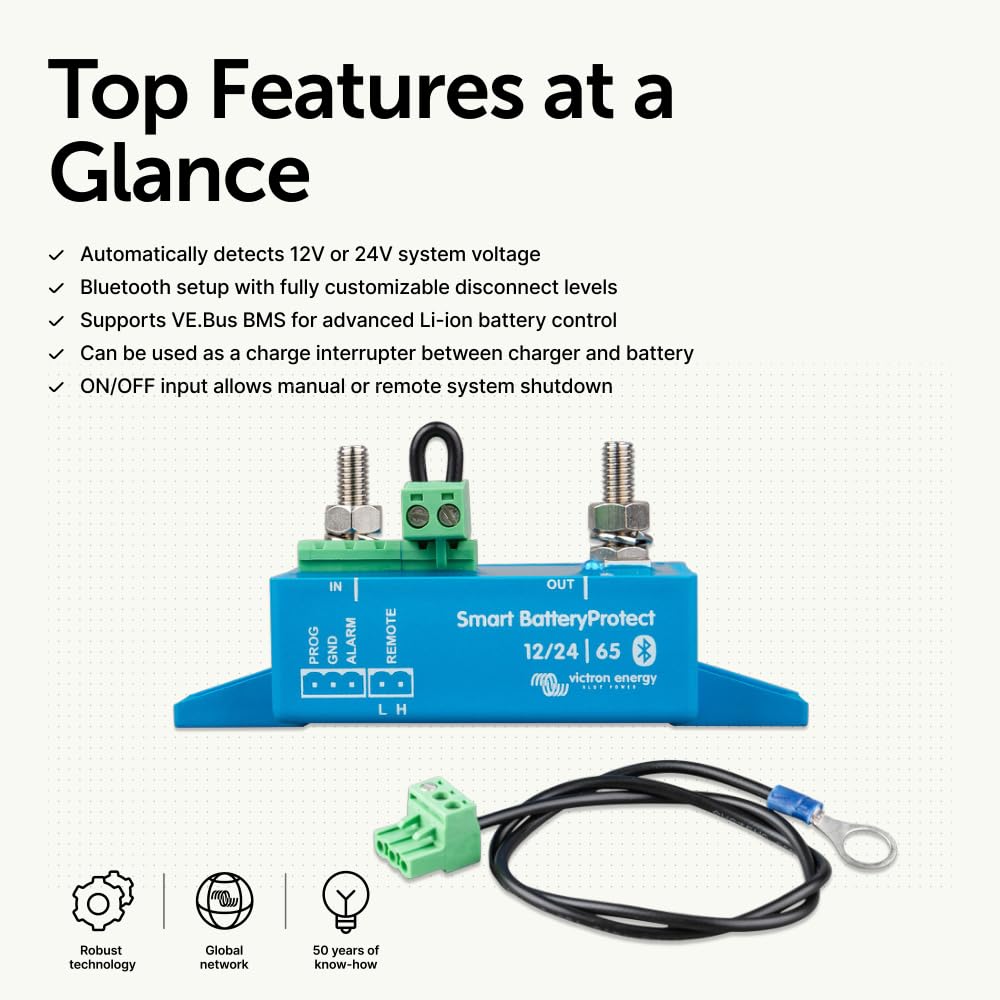 Top Features at a Glance

✓ Automatically detects 12V or 24V system voltage
✓ Bluetooth setup with fully customizable disconnect levels
✓ Supports VE.Bus BMS for advanced Li-ion battery control
✓ Can be used as a charge interrupter between charger and battery
✓ ON/OFF input allows manual or remote system shutdown

IN

OUT

PROG GND ALARM

REMOTE

L H

Smart BatteryProtect

12/24 | 65

victron energy
BLUE POWER

Robust technology

Global network

50 years of know-how