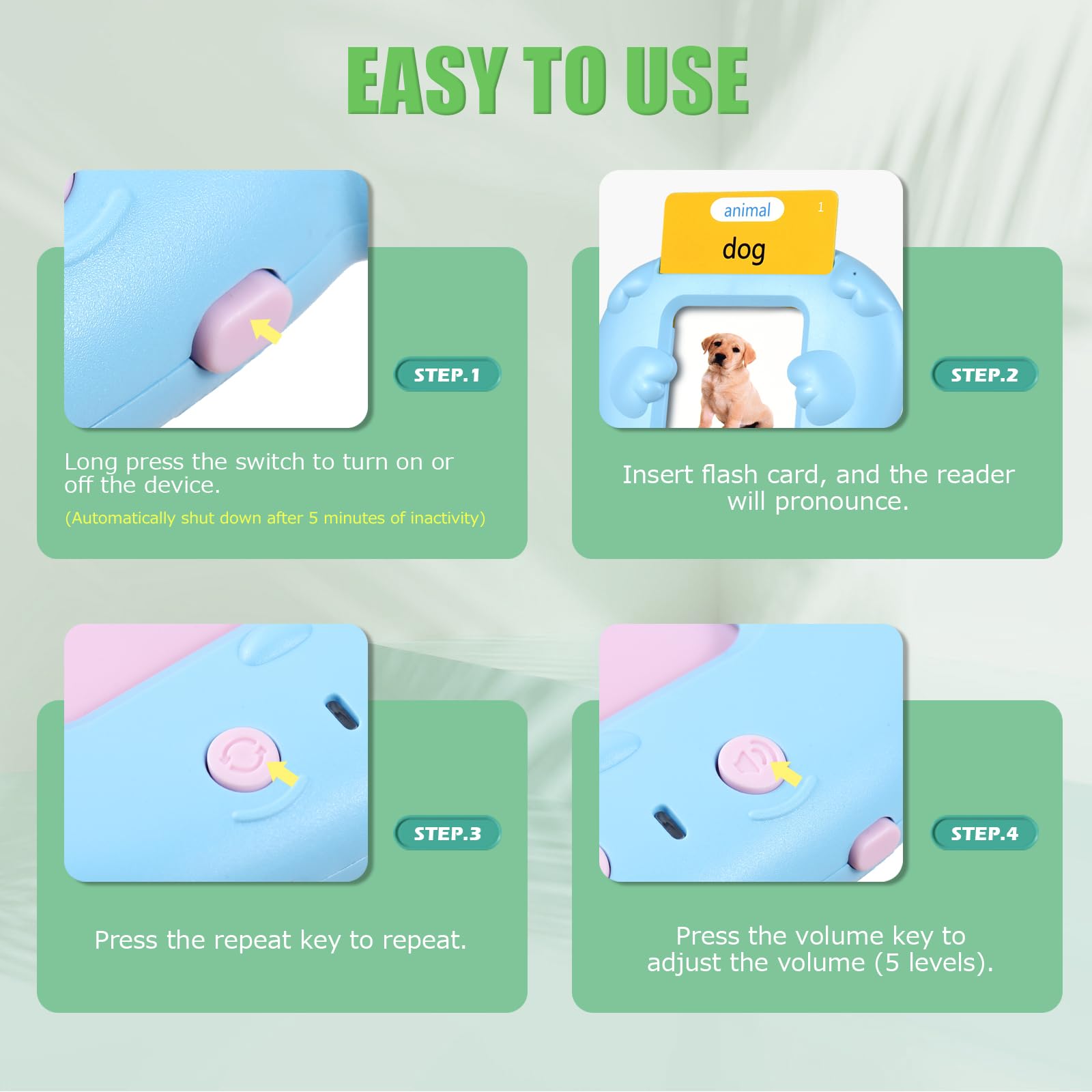 EASY TO USE

STEP.1

Long press the switch to turn on or off the device.

(Automatically shut down after 5 minutes of inactivity)

animal

1

dog

STEP.2

Insert flash card, and the reader will pronounce.

STEP.3

Press the repeat key to repeat.

STEP.4

Press the volume key to adjust the volume (5 levels).