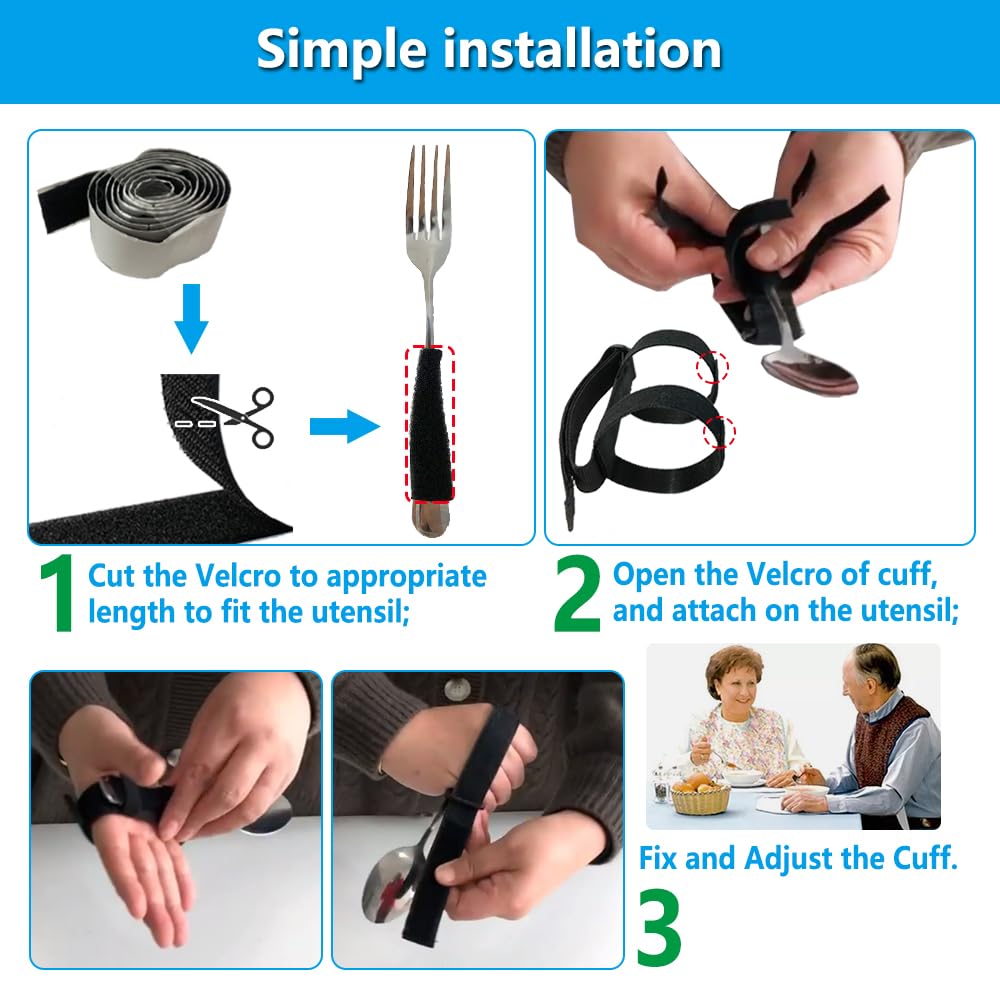 Simple installation

1 Cut the Velcro to appropriate length to fit the utensil;

2 Open the Velcro of cuff, and attach on the utensil;

Fix and Adjust the Cuff.

3