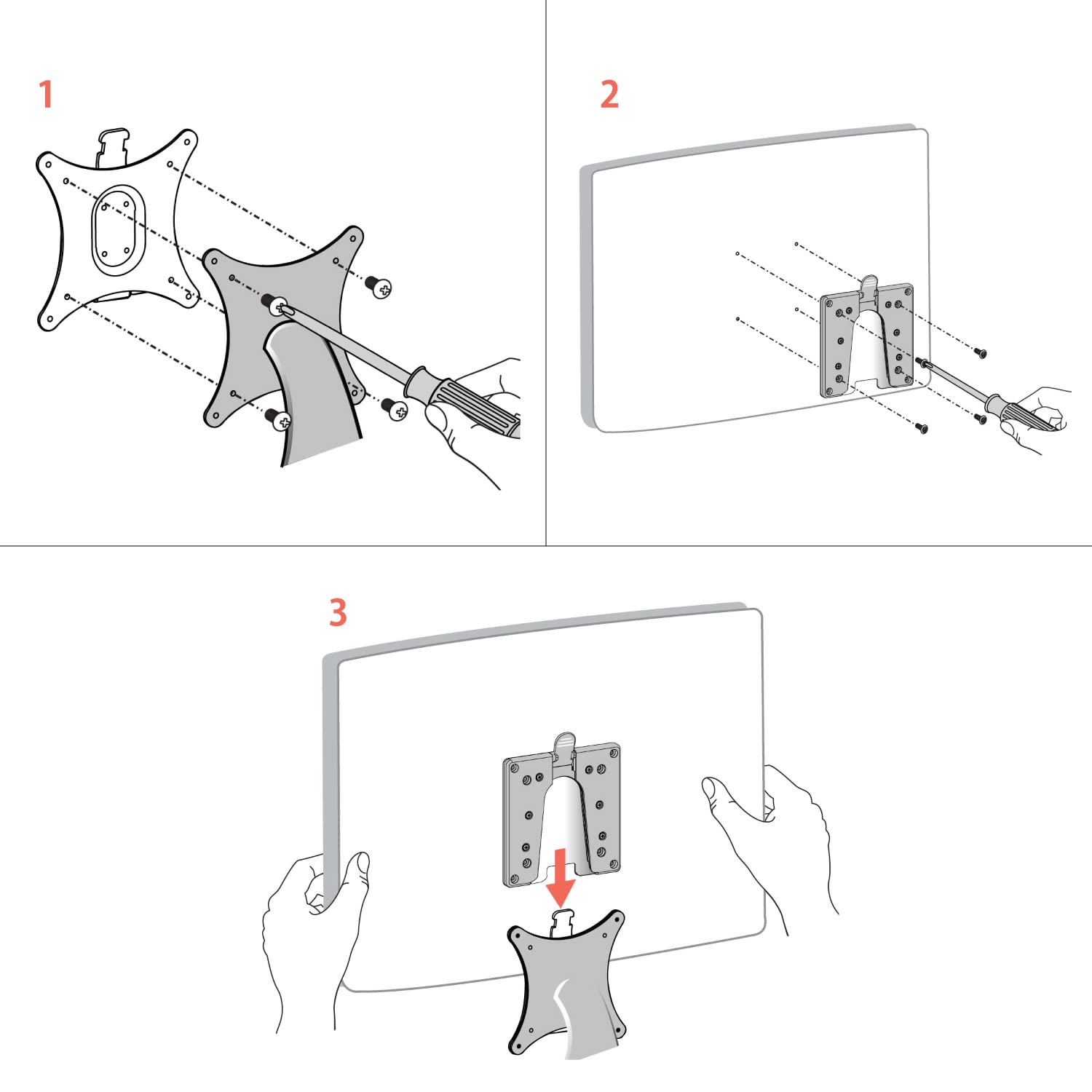 1

2

3