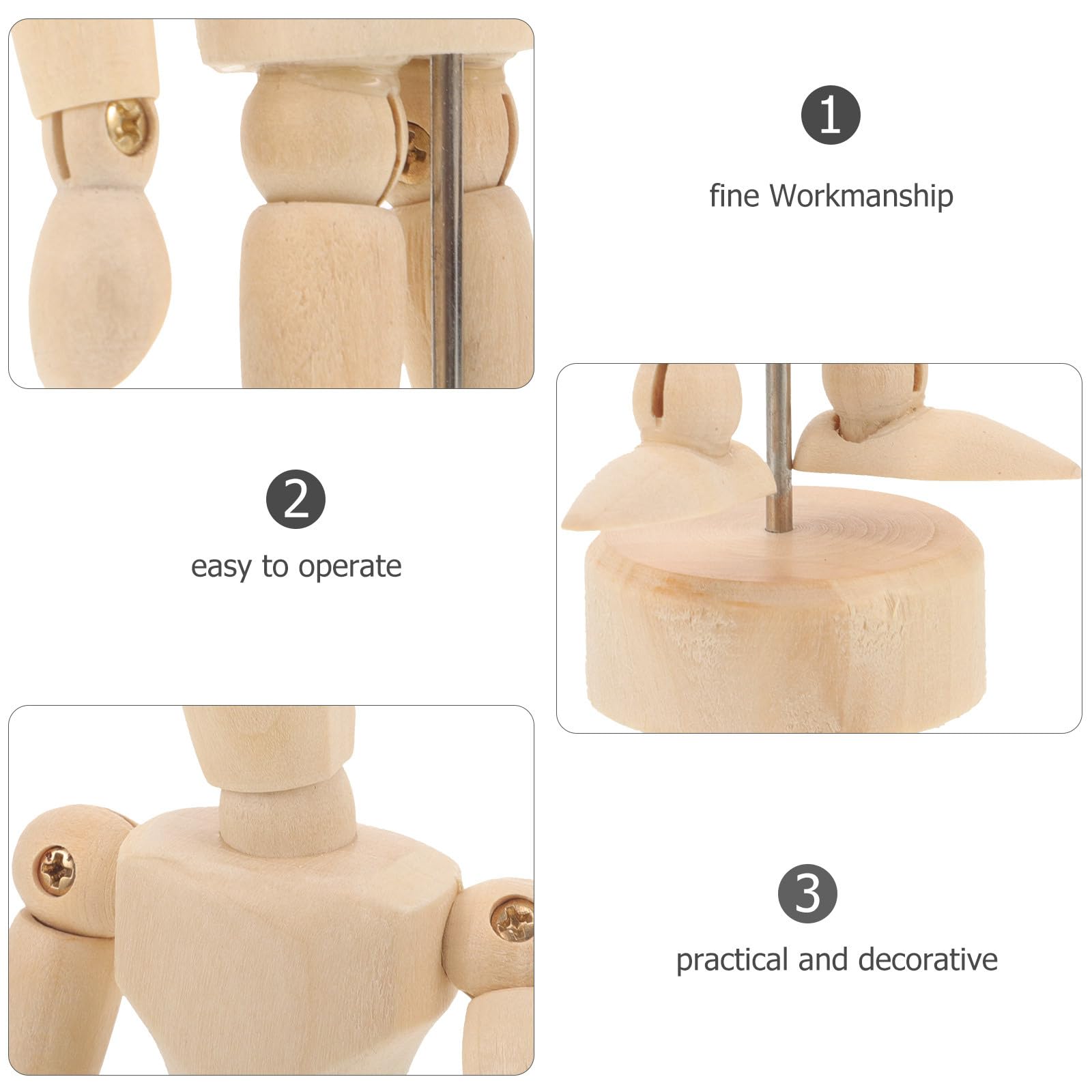 1

fine Workmanship

2

easy to operate

3

practical and decorative