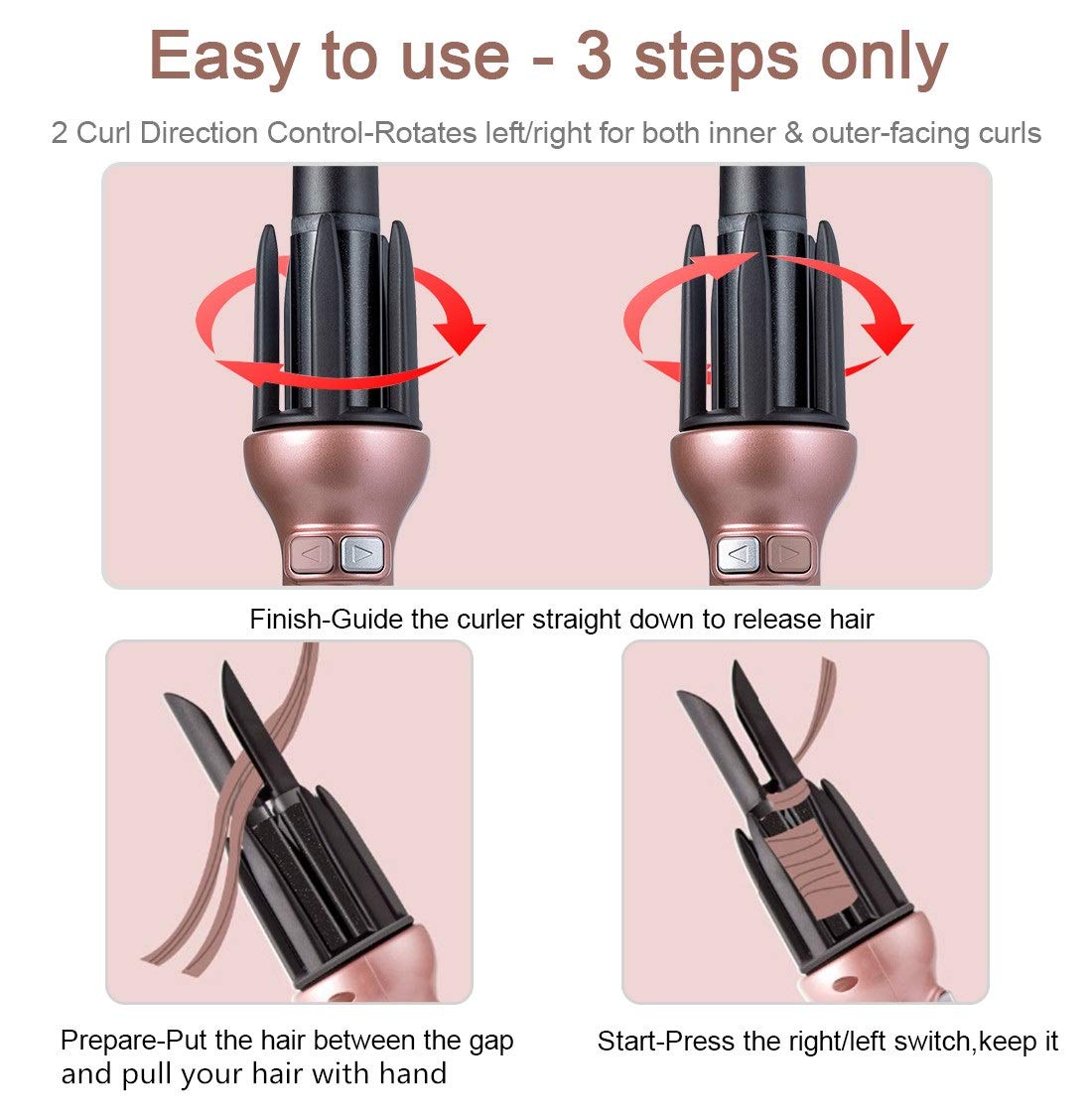 Easy to use - 3 steps only

2 Curl Direction Control-Rotates left/right for both inner & outer-facing curls

Finish-Guide the curler straight down to release hair

Prepare-Put the hair between the gap and pull your hair with hand

Start-Press the right/left switch,keep it