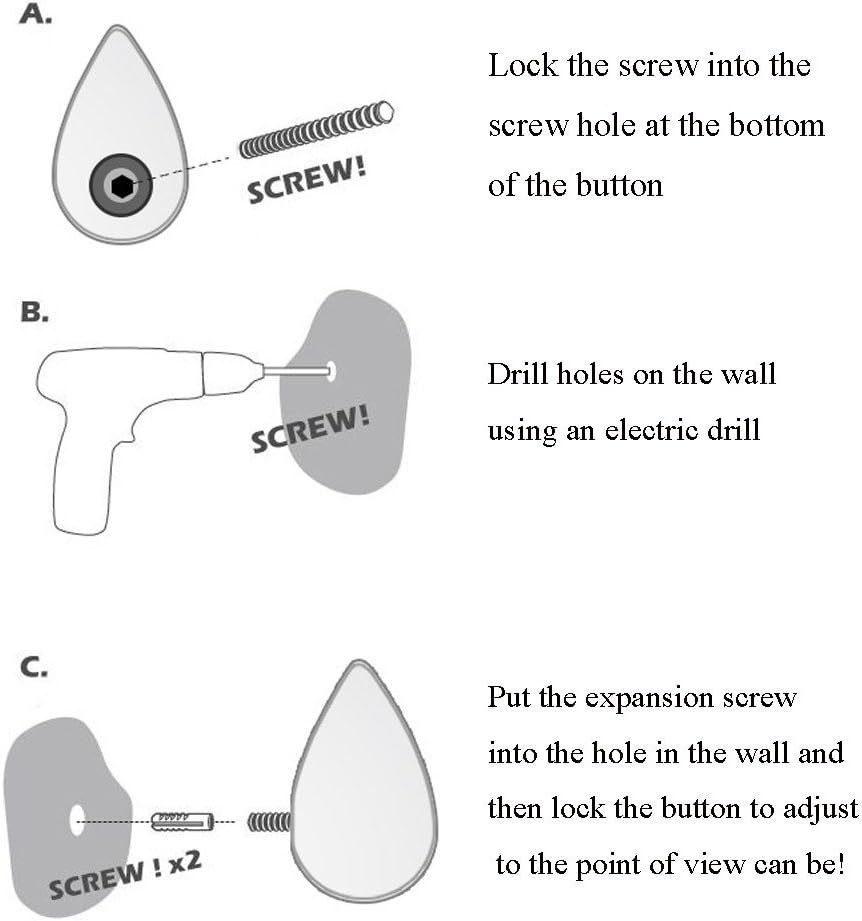 A.

SCREW!

Lock the screw into the screw hole at the bottom of the button

B.

SCREW!

Drill holes on the wall using an electric drill

C.

SCREW ! x2

Put the expansion screw into the hole in the wall and then lock the button to adjust to the point of view can be!