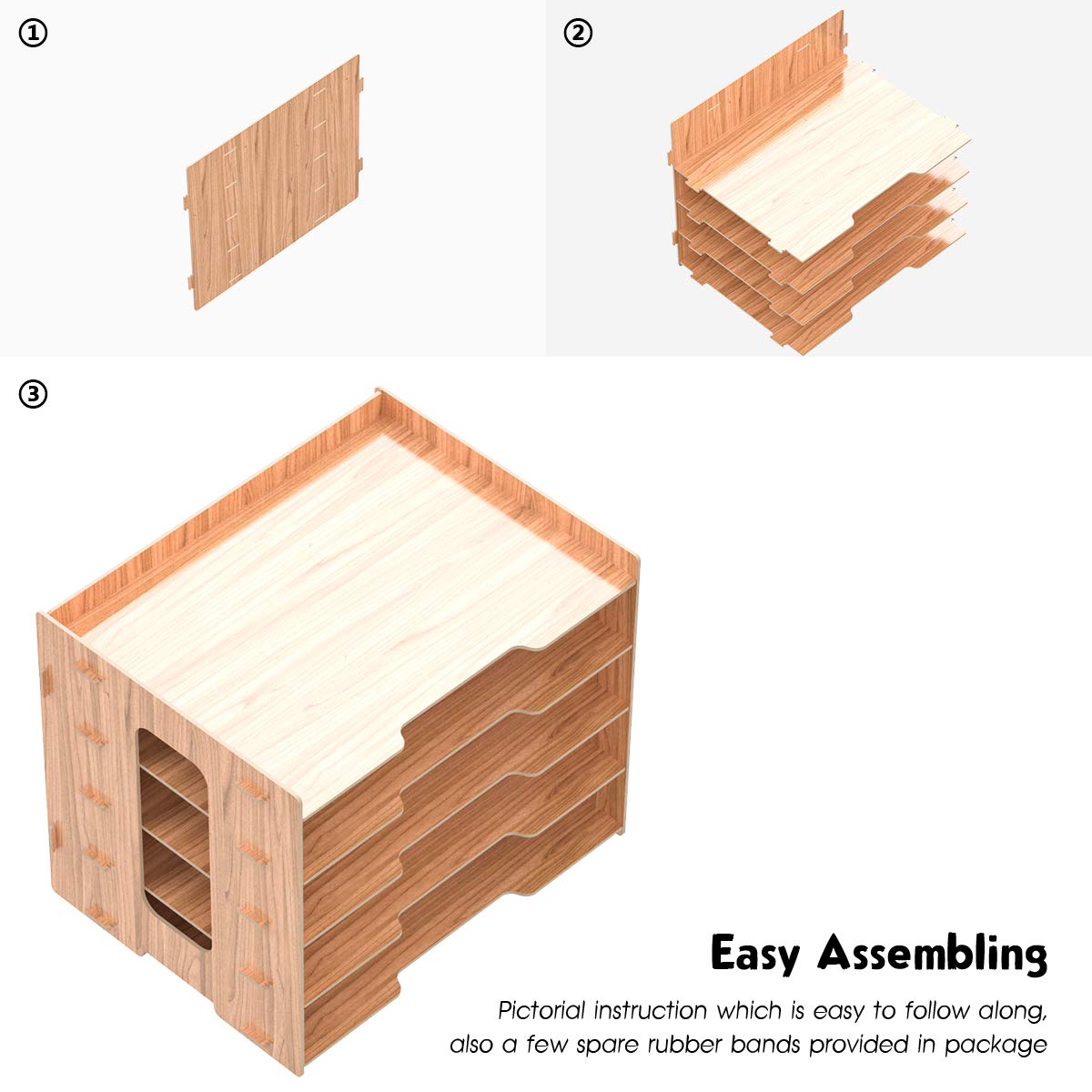 ①

②

③

Easy Assembling

Pictorial instruction which is easy to follow along, also a few spare rubber bands provided in package