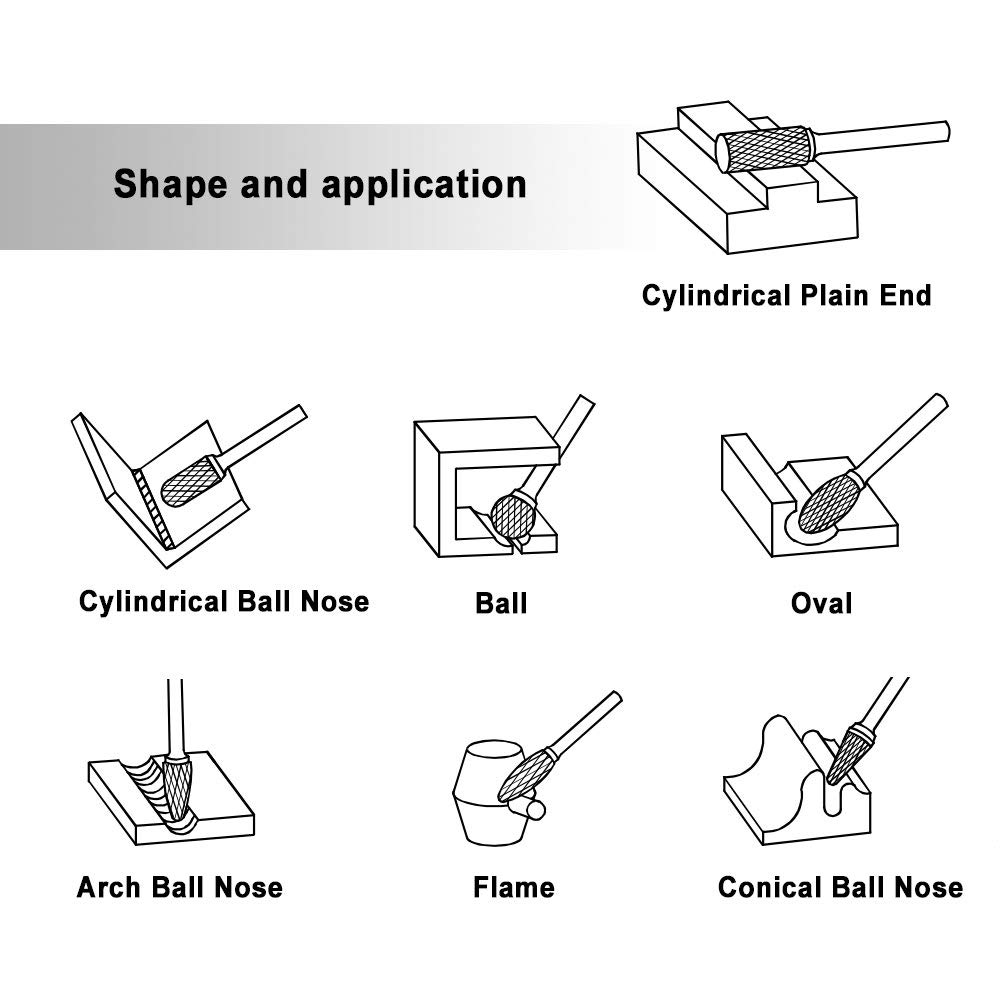 Shape and application

Cylindrical Plain End

Cylindrical Ball Nose

Ball

Oval

Arch Ball Nose

Flame

Conical Ball Nose