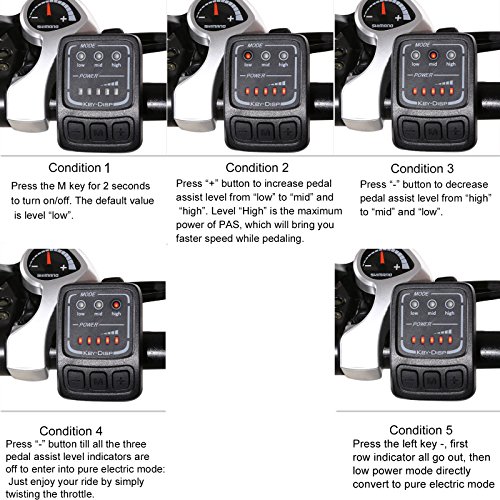 SHIMANO
MODE
low mid high
POWER
KEY-DISP
M

Condition 1
Press the M key for 2 seconds to turn on/off. The default value is level "low".

SHIMANO
MODE
low mid high
POWER
KEY-DISP
M

Condition 2
Press "+" button to increase pedal assist level from "low" to "mid" and "high". Level "High" is the maximum power of PAS, which will bring you faster speed while pedaling.

SHIMANO
MODE
low mid high
POWER
KEY-DISP
M

Condition 3
Press "-" button to decrease pedal assist level from "high" to "mid" and "low".

SHIMANO
MODE
low mid high
POWER
KEY-DISP
M

Condition 4
Press "-" button till all the three pedal assist level indicators are off to enter into pure electric mode: Just enjoy your ride by simply twisting the throttle.

SHIMANO
MODE
low mid high
POWER
KEY-DISP
M

Condition 5
Press the left key -, first row indicator all go out, then low power mode directly convert to pure electric mode