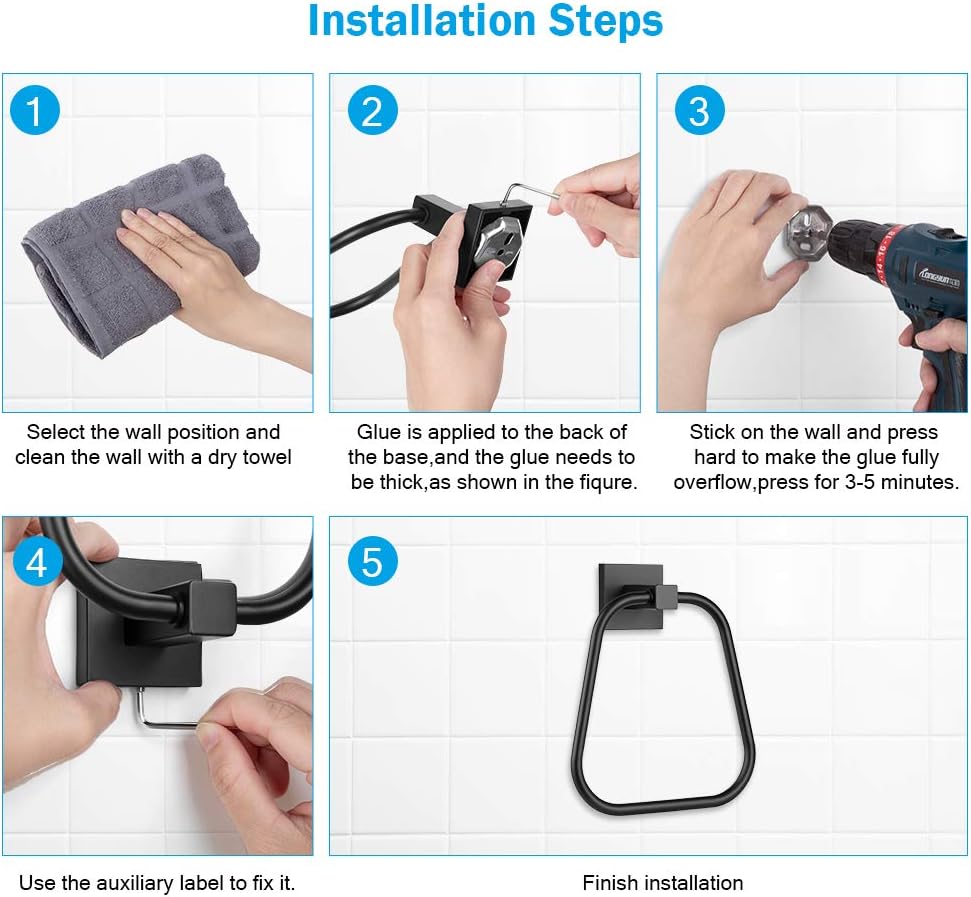 Installation Steps

1

Select the wall position and clean the wall with a dry towel

2

Glue is applied to the back of the base,and the glue needs to be thick,as shown in the fiqure.

3

LONGSUN

Stick on the wall and press hard to make the glue fully overflow,press for 3-5 minutes.

4

Use the auxiliary label to fix it.

5

Finish installation