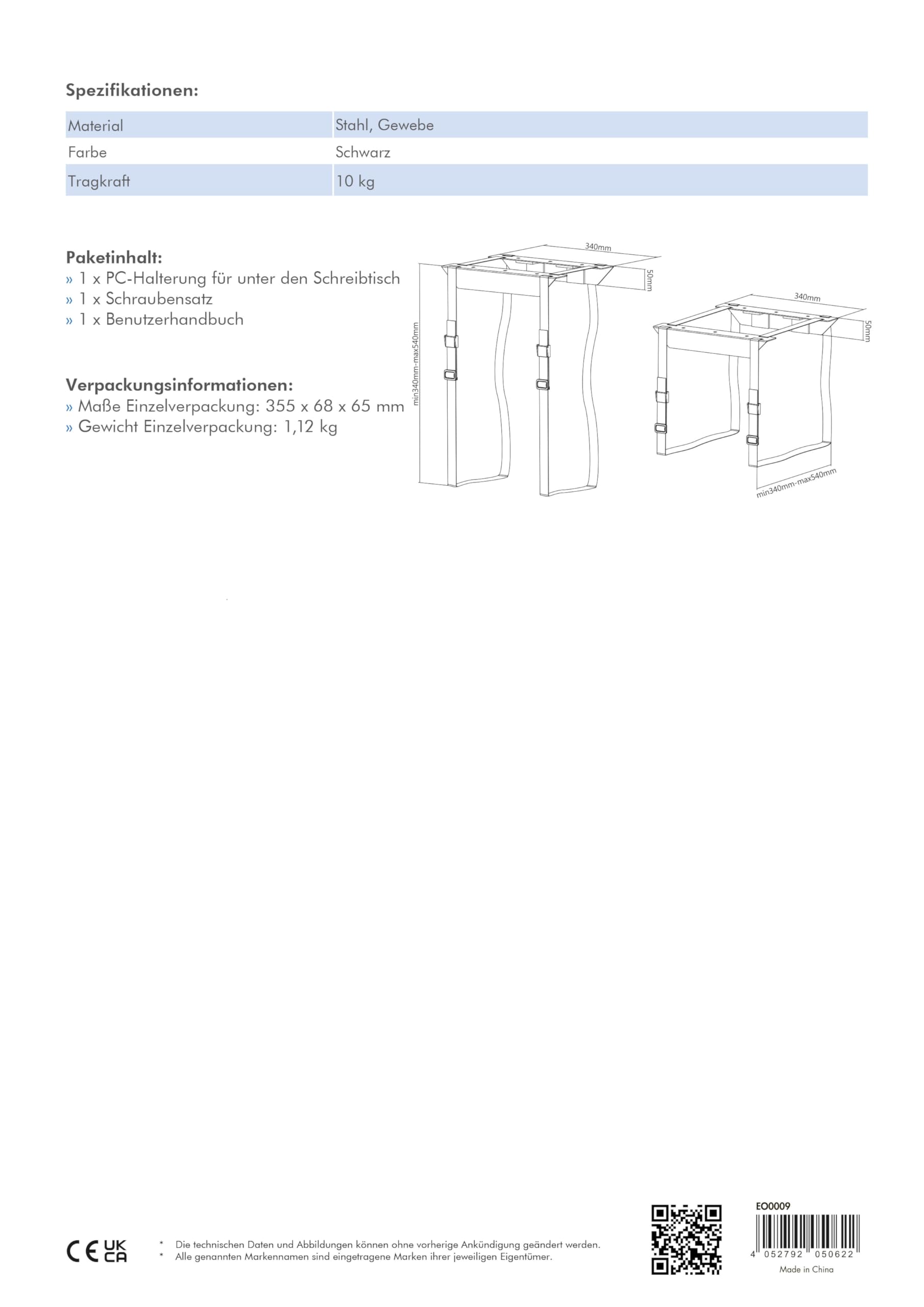 Spezifikationen:

| Material | Stahl, Gewebe |
|---|---|
| Farbe | Schwarz |
| Tragkraft | 10 kg |

Paketinhalt:
» 1 x PC-Halterung für unter den Schreibtisch
» 1 x Schraubensatz
» 1 x Benutzerhandbuch

Verpackungsinformationen:
» Maße Einzelverpackung: 355 x 68 x 65 mm
» Gewicht Einzelverpackung: 1,12 kg

340mm
50mm
min340mm-max540mm
340mm
50mm
min340mm-max540mm

CE UK CA

* Die technischen Daten und Abbildungen können ohne vorherige Ankündigung geändert werden.
* Alle genannten Markennamen sind eingetragene Marken ihrer jeweiligen Eigentümer.

EO0009
4 052792 050622
Made in China