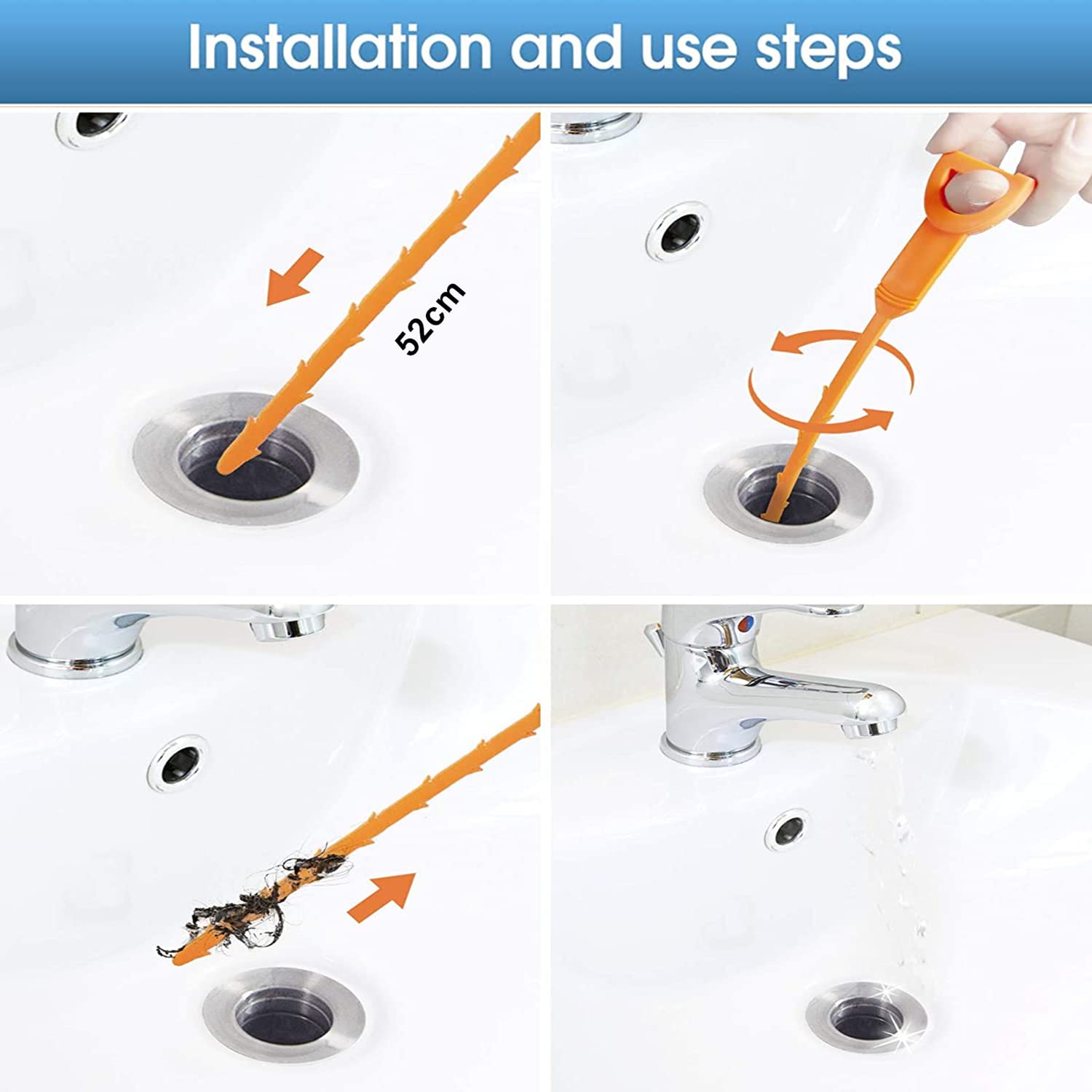 Installation and use steps

52cm