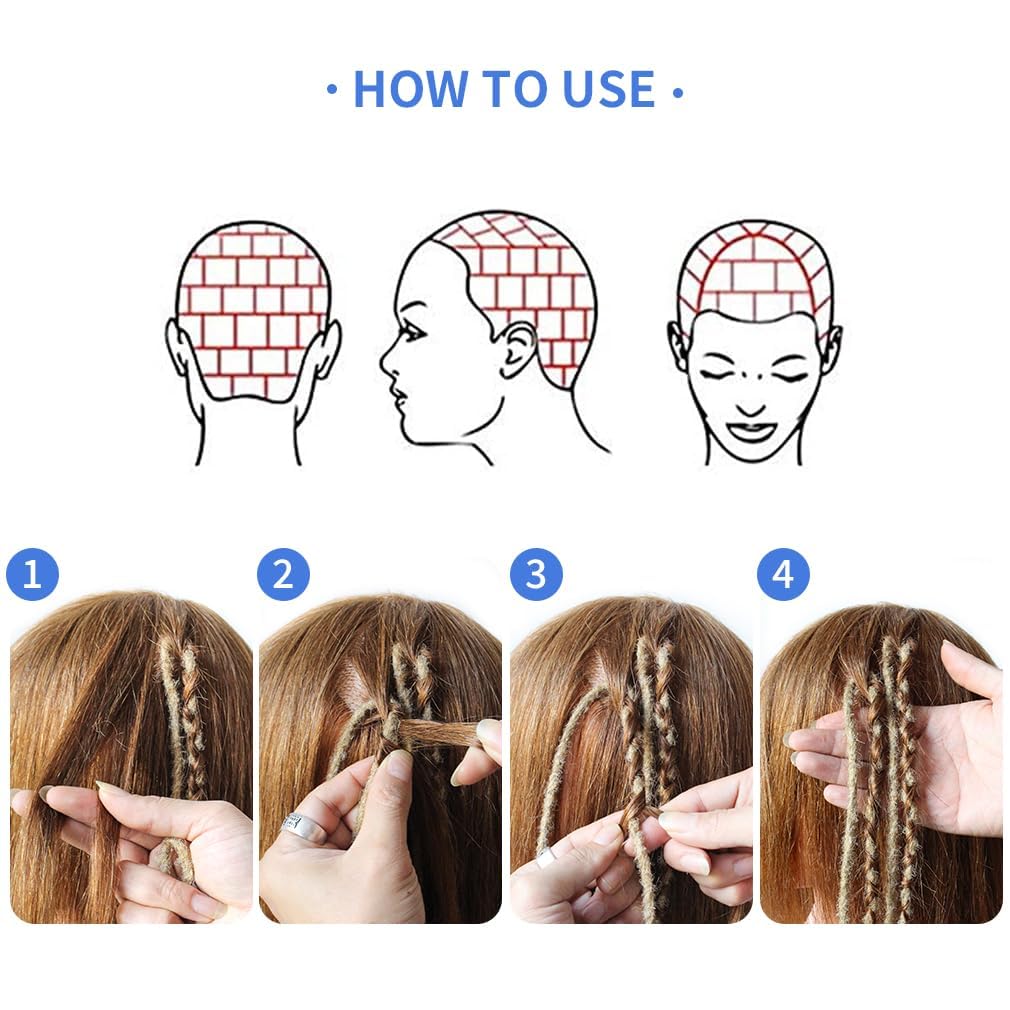 · HOW TO USE ·

1

2

3

4