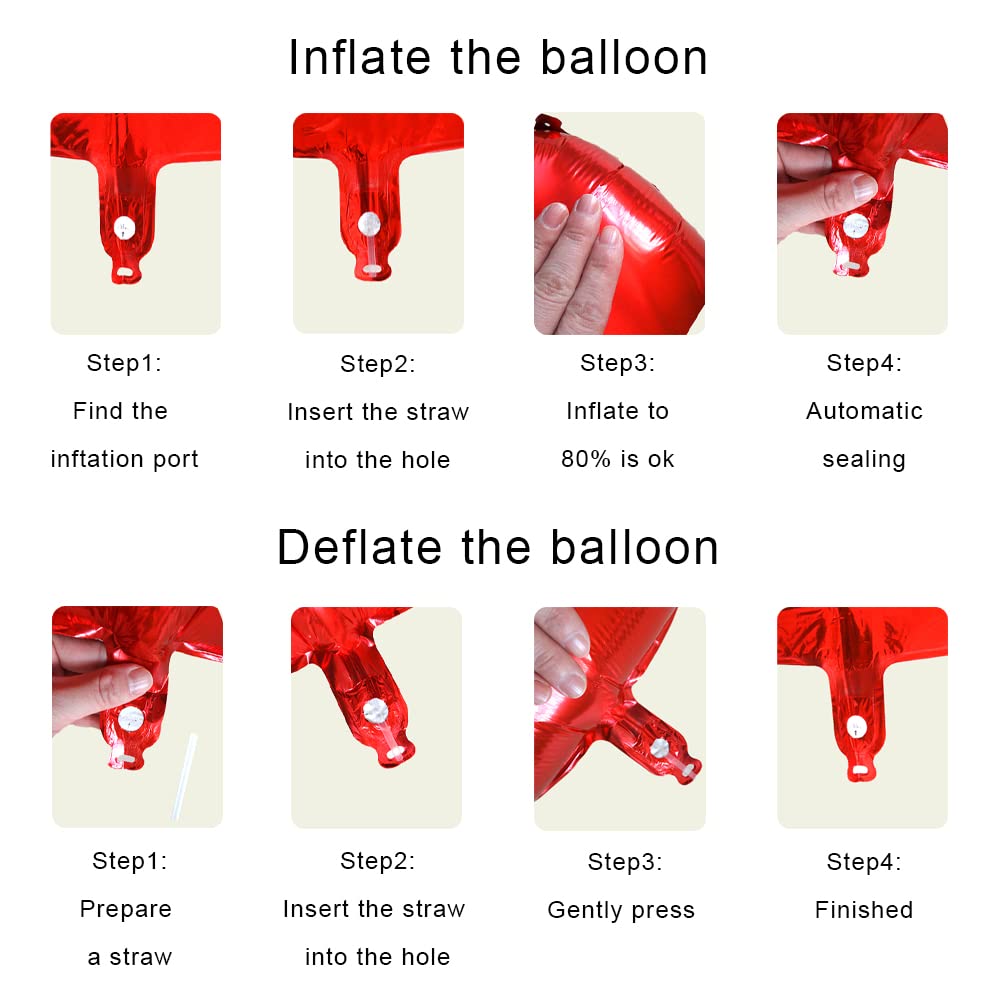 Inflate the balloon

Step1:
Find the inftation port

Step2:
Insert the straw into the hole

Step3:
Inflate to 80% is ok

Step4:
Automatic sealing

Deflate the balloon

Step1:
Prepare a straw

Step2:
Insert the straw into the hole

Step3:
Gently press

Step4:
Finished