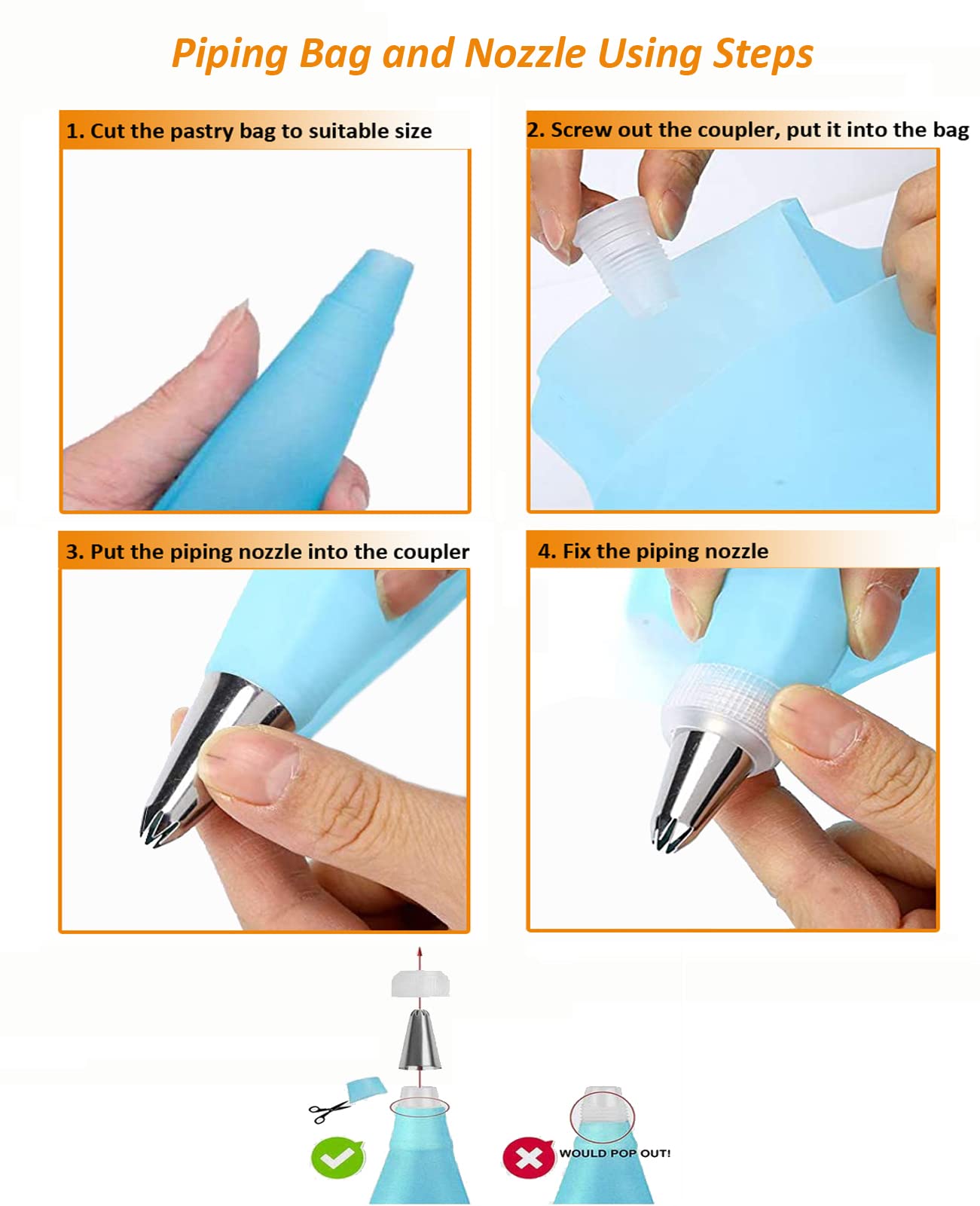 Piping Bag and Nozzle Using Steps

1. Cut the pastry bag to suitable size

2. Screw out the coupler, put it into the bag

3. Put the piping nozzle into the coupler

4. Fix the piping nozzle

WOULD POP OUT!