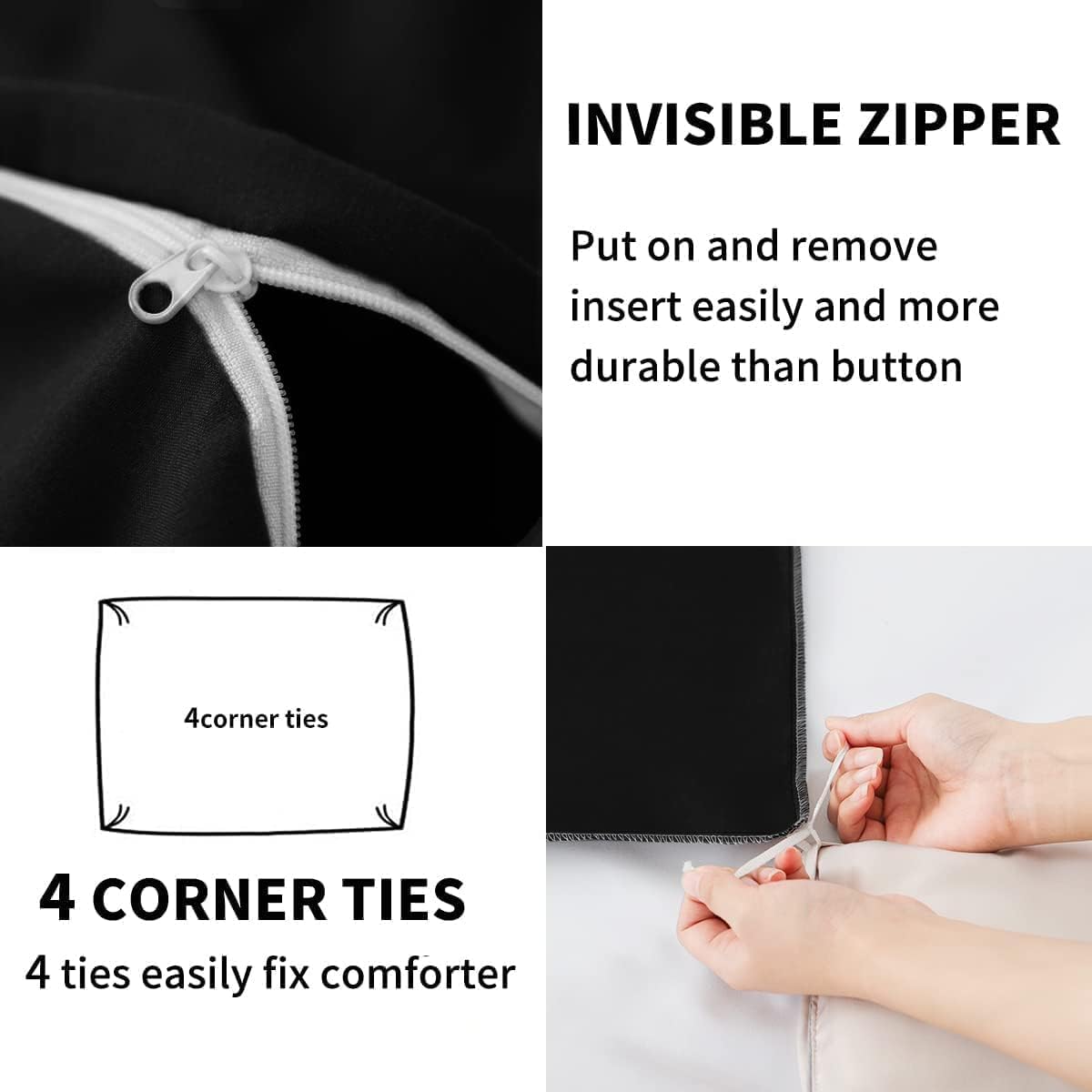 INVISIBLE ZIPPER

Put on and remove insert easily and more durable than button

4corner ties

4 CORNER TIES

4 ties easily fix comforter