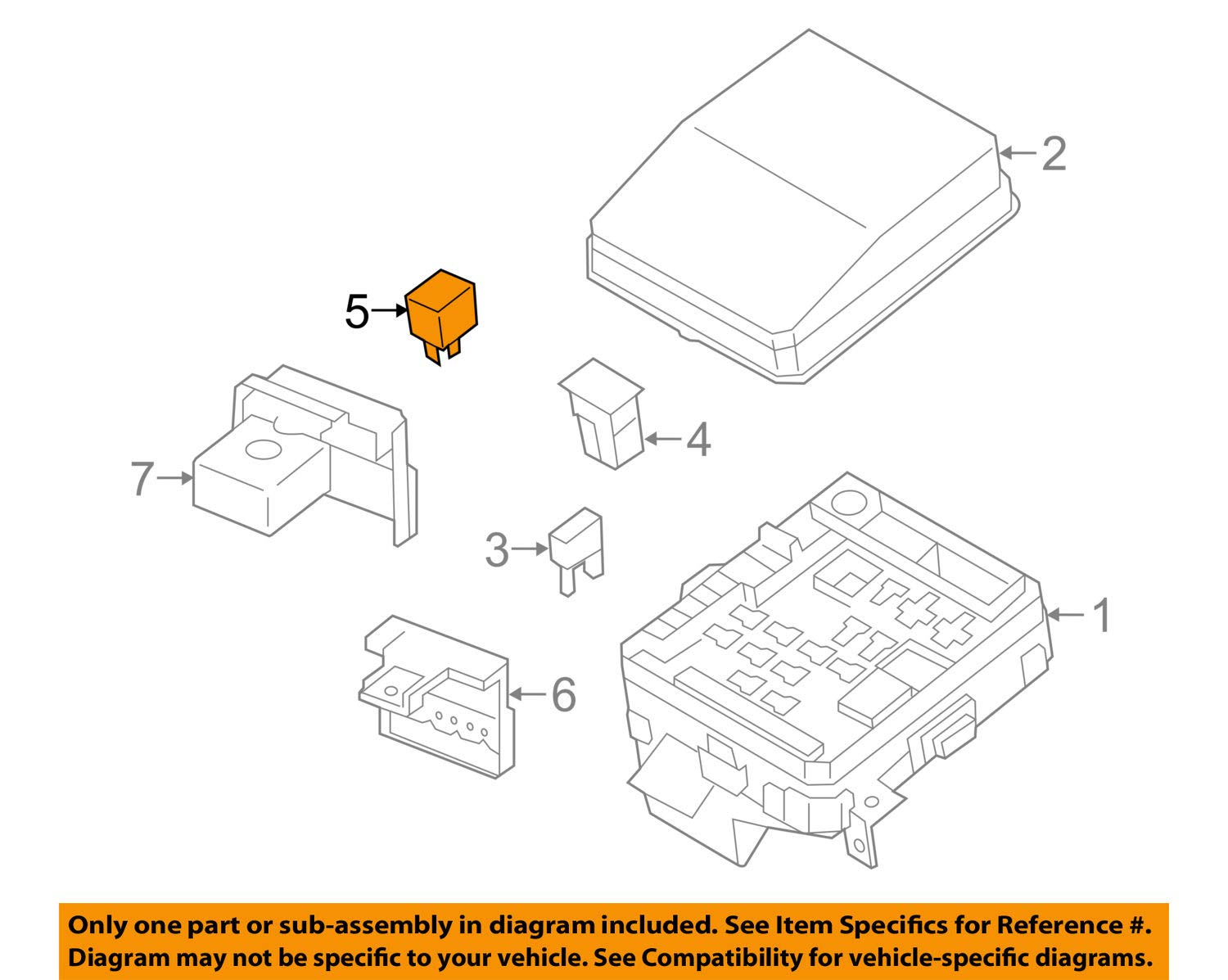 2
5
4
7
3
1
6
Only one part or sub-assembly in diagram included. See Item Specifics for Reference #. Diagram may not be specific to your vehicle. See Compatibility for vehicle-specific diagrams.