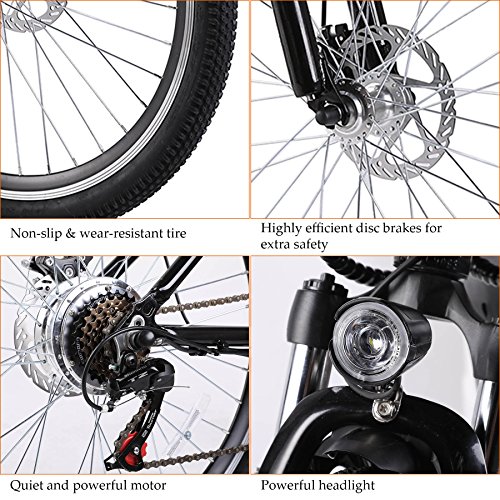 Non-slip & wear-resistant tire

Highly efficient disc brakes for extra safety

Quiet and powerful motor

Powerful headlight