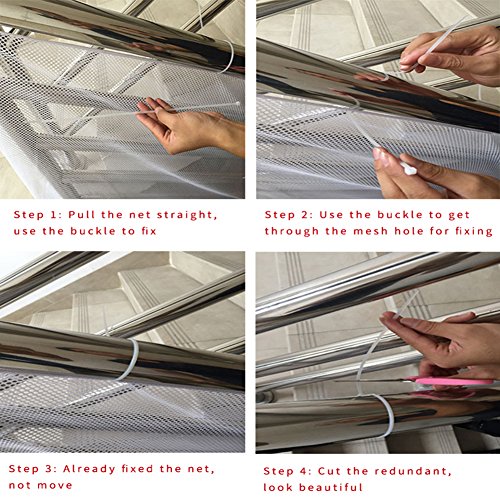 Step 1: Pull the net straight, use the buckle to fix

Step 2: Use the buckle to get through the mesh hole for fixing

Step 3: Already fixed the net, not move

Step 4: Cut the redundant, look beautiful