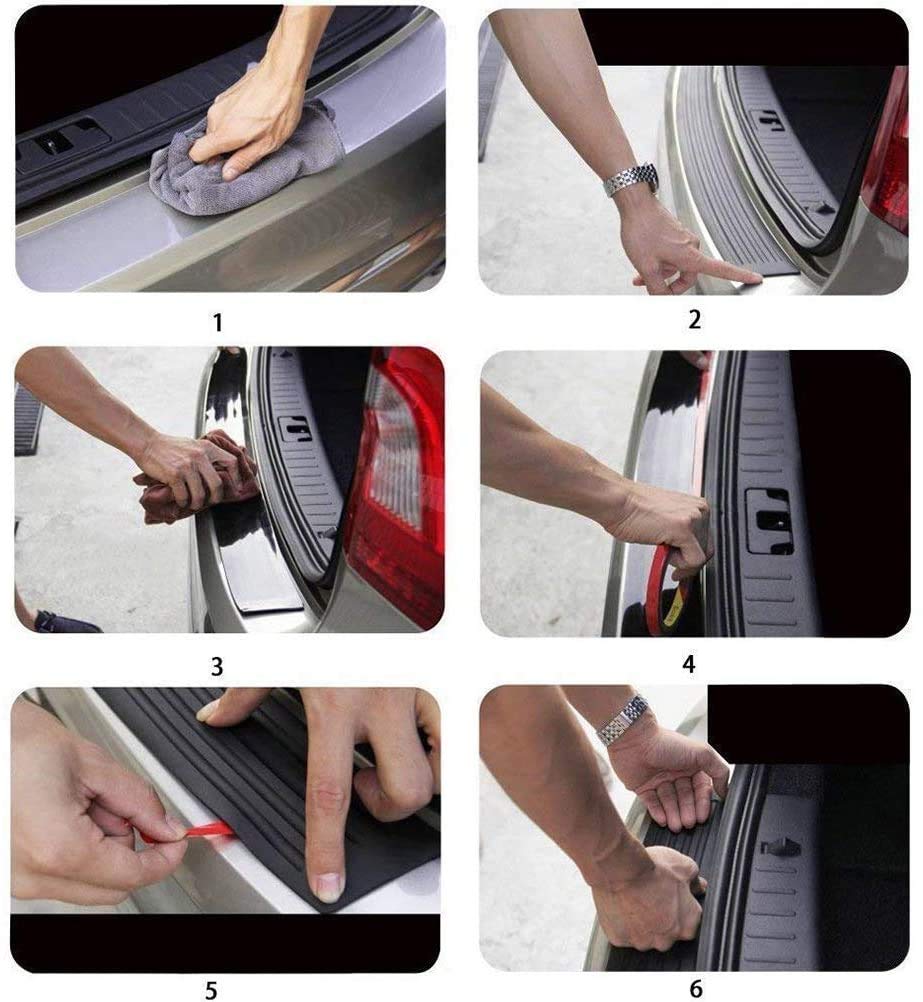 1

2

3

4

5

6