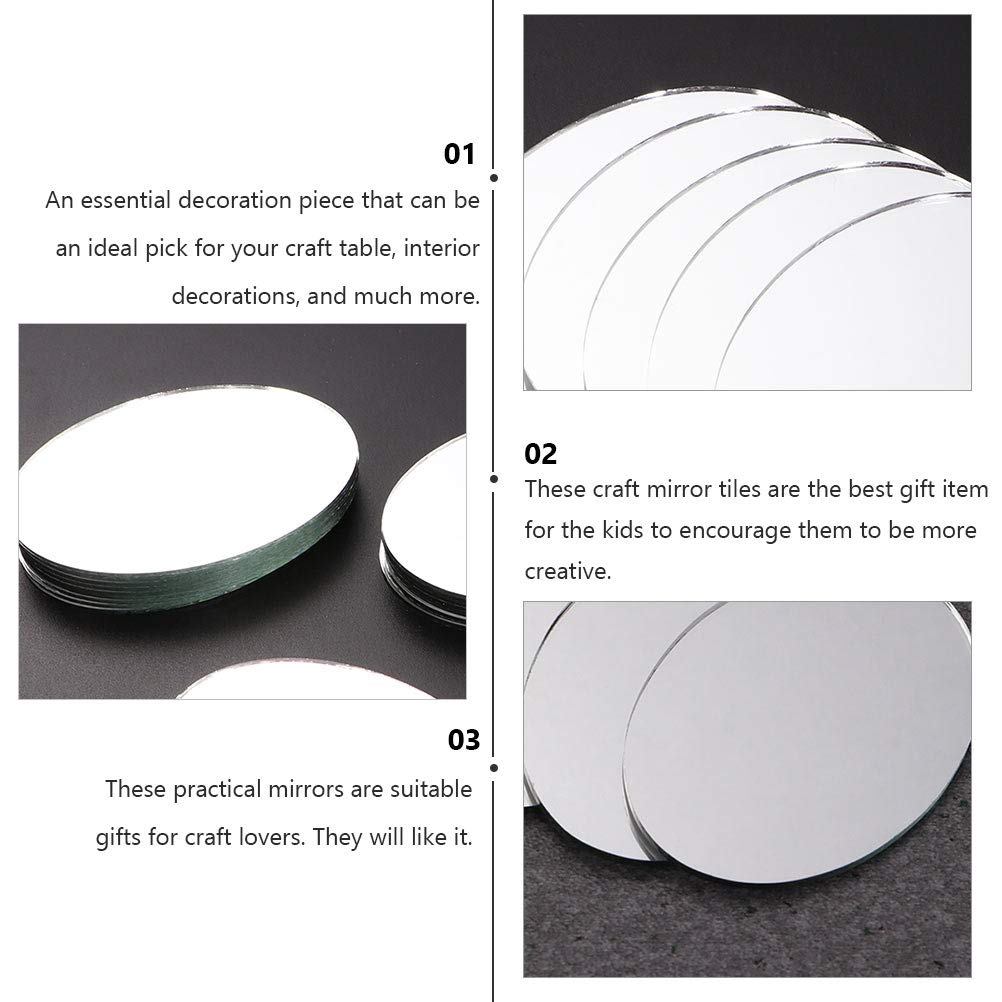 01

An essential decoration piece that can be an ideal pick for your craft table, interior decorations, and much more.

02

These craft mirror tiles are the best gift item for the kids to encourage them to be more creative.

03

These practical mirrors are suitable gifts for craft lovers. They will like it.