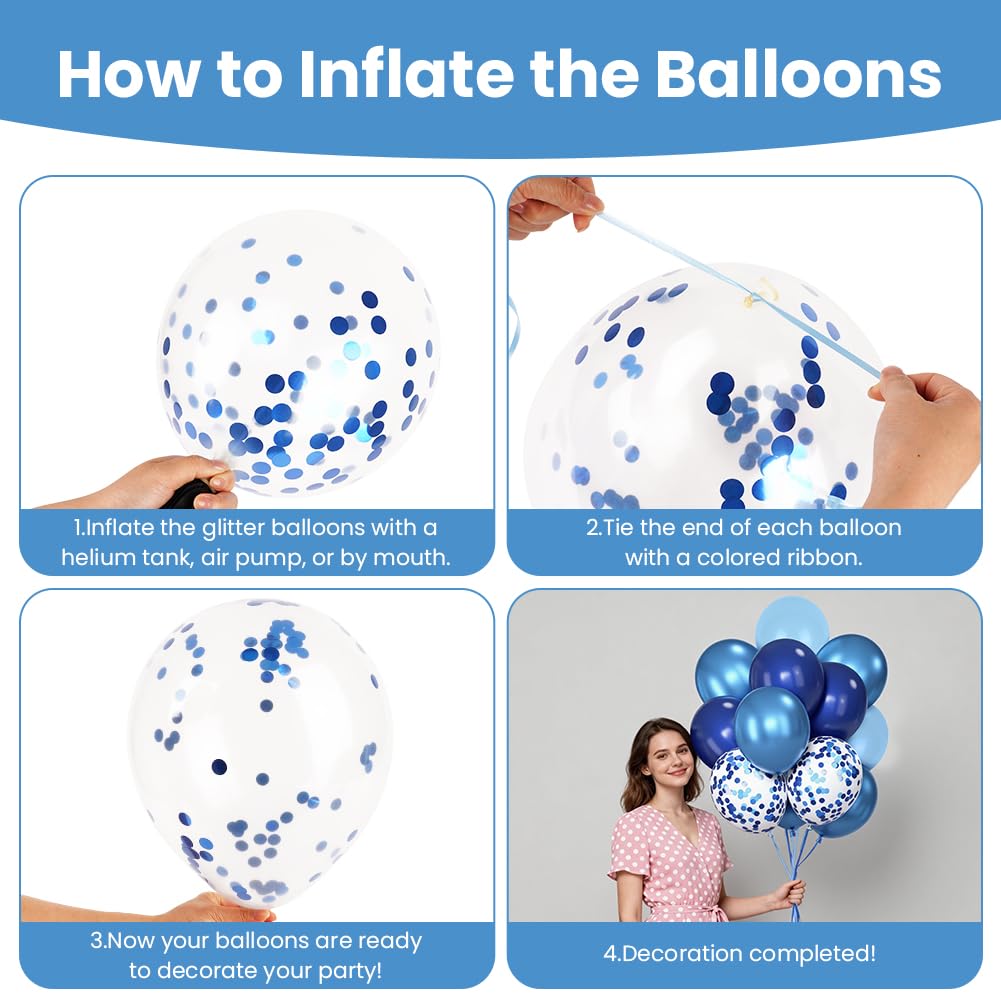 How to Inflate the Balloons

1.Inflate the glitter balloons with a helium tank, air pump, or by mouth.

2.Tie the end of each balloon with a colored ribbon.

3.Now your balloons are ready to decorate your party!

4.Decoration completed!