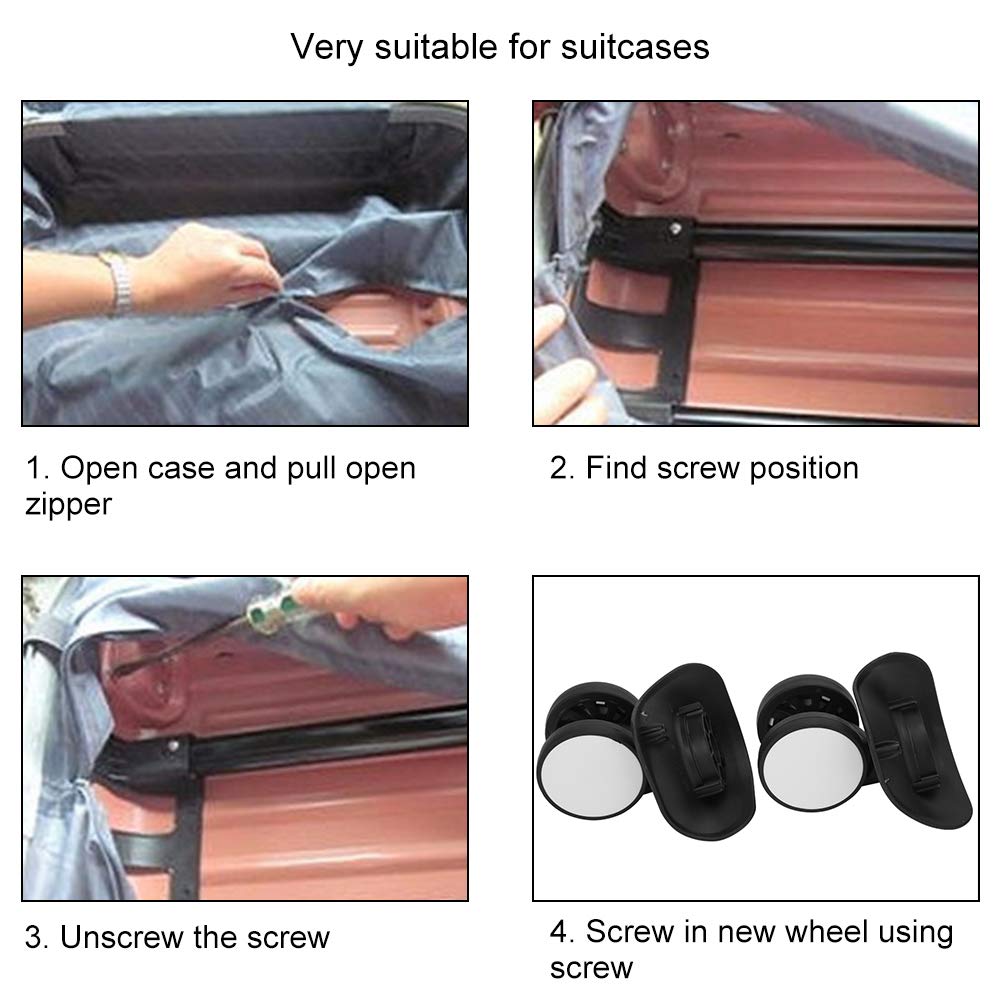 Very suitable for suitcases

1. Open case and pull open zipper

2. Find screw position

3. Unscrew the screw

4. Screw in new wheel using screw